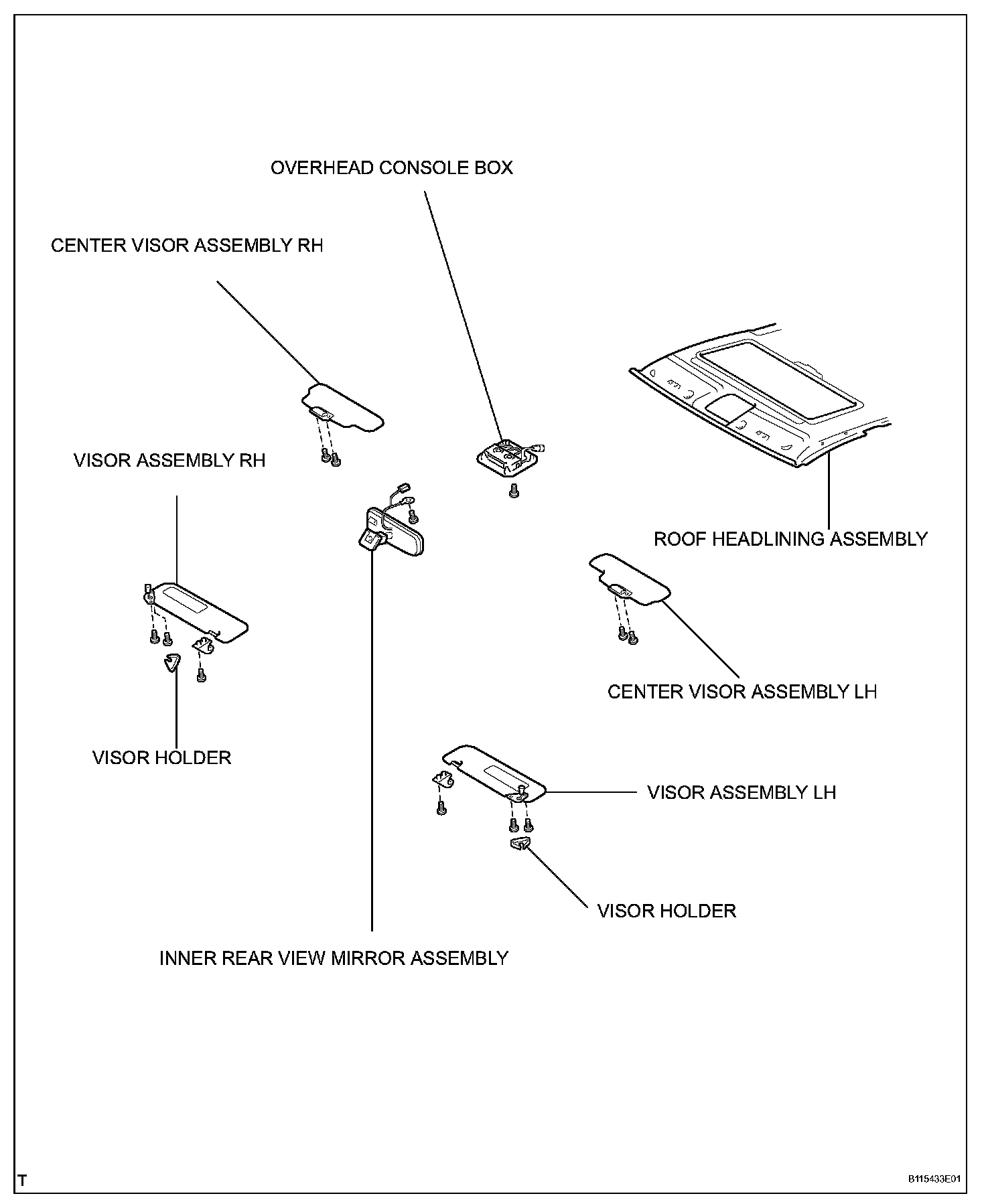 OVERHEAD CONSOLE BOX

CENTER VISOR ASSEMBLY RH

VISOR ASSEMBLY RH

ROOF HEADLINING ASSEMBLY

CENTER VISOR ASSEMBLY LH

VISOR HOLDER

VISOR ASSEMBLY LH

VISOR HOLDER

INNER REAR VIEW MIRROR ASSEMBLY

T

B115433E01