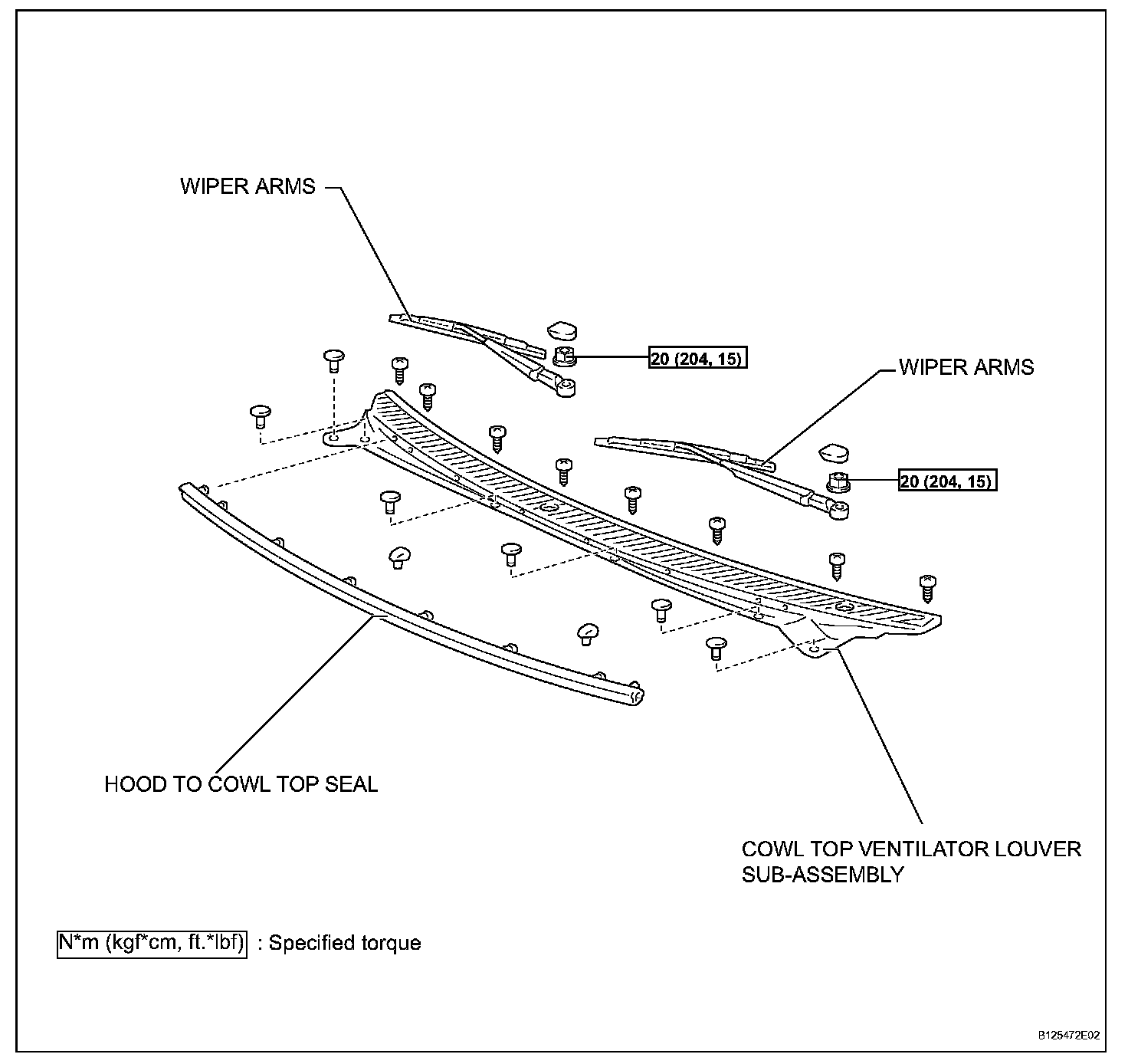 WIPER ARMS

20 (204, 15)

WIPER ARMS

20 (204, 15)

HOOD TO COWL TOP SEAL

COWL TOP VENTILATOR LOUVER SUB-ASSEMBLY

N*m (kgf*cm, ft.*lbf) : Specified torque

B125472E02