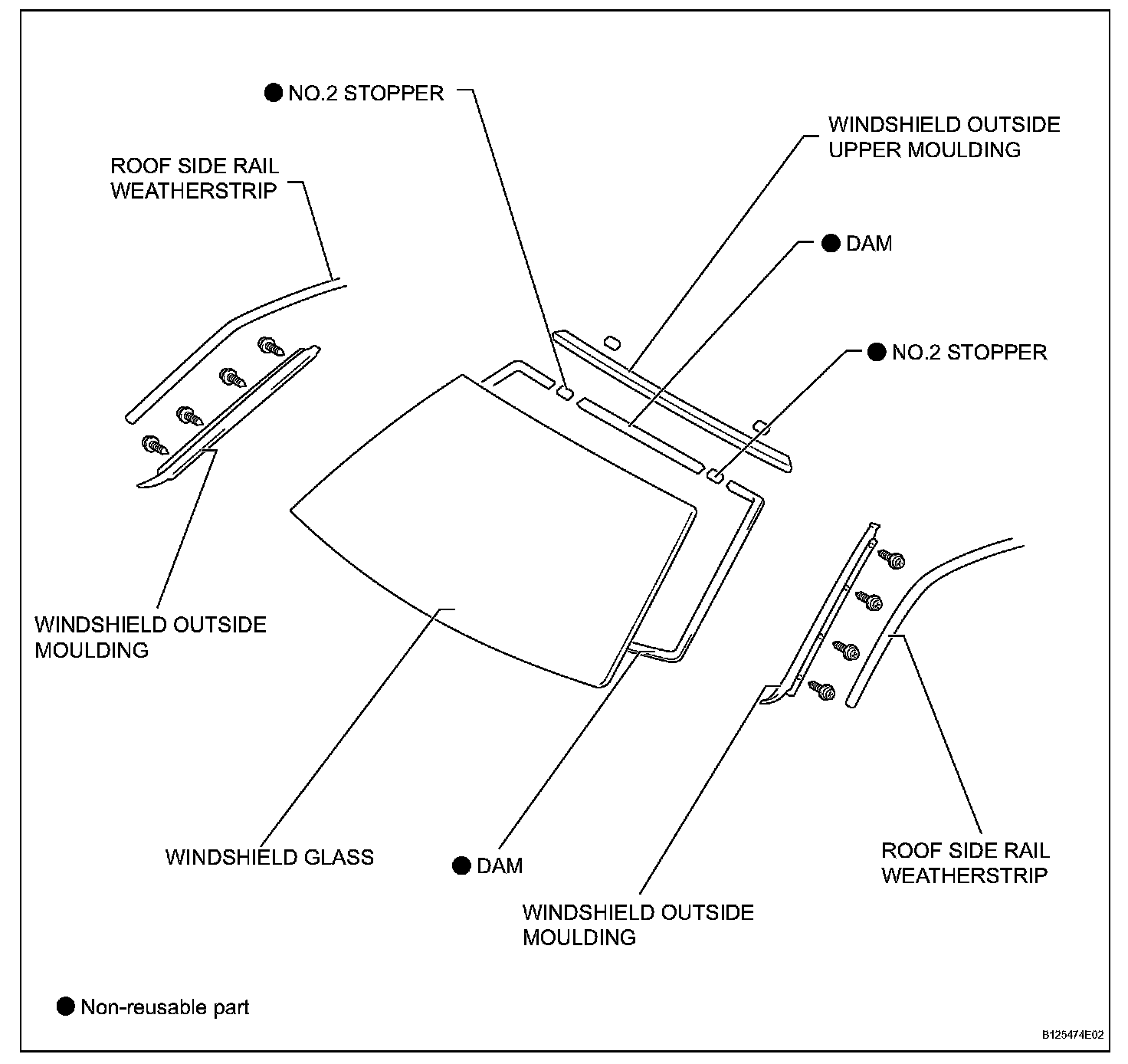 ● NO.2 STOPPER

WINDSHIELD OUTSIDE UPPER MOULDING

ROOF SIDE RAIL WEATHERSTRIP

● DAM

● NO.2 STOPPER

WINDSHIELD OUTSIDE MOULDING

WINDSHIELD GLASS

● DAM

WINDSHIELD OUTSIDE MOULDING

ROOF SIDE RAIL WEATHERSTRIP

● Non-reusable part

B125474E02