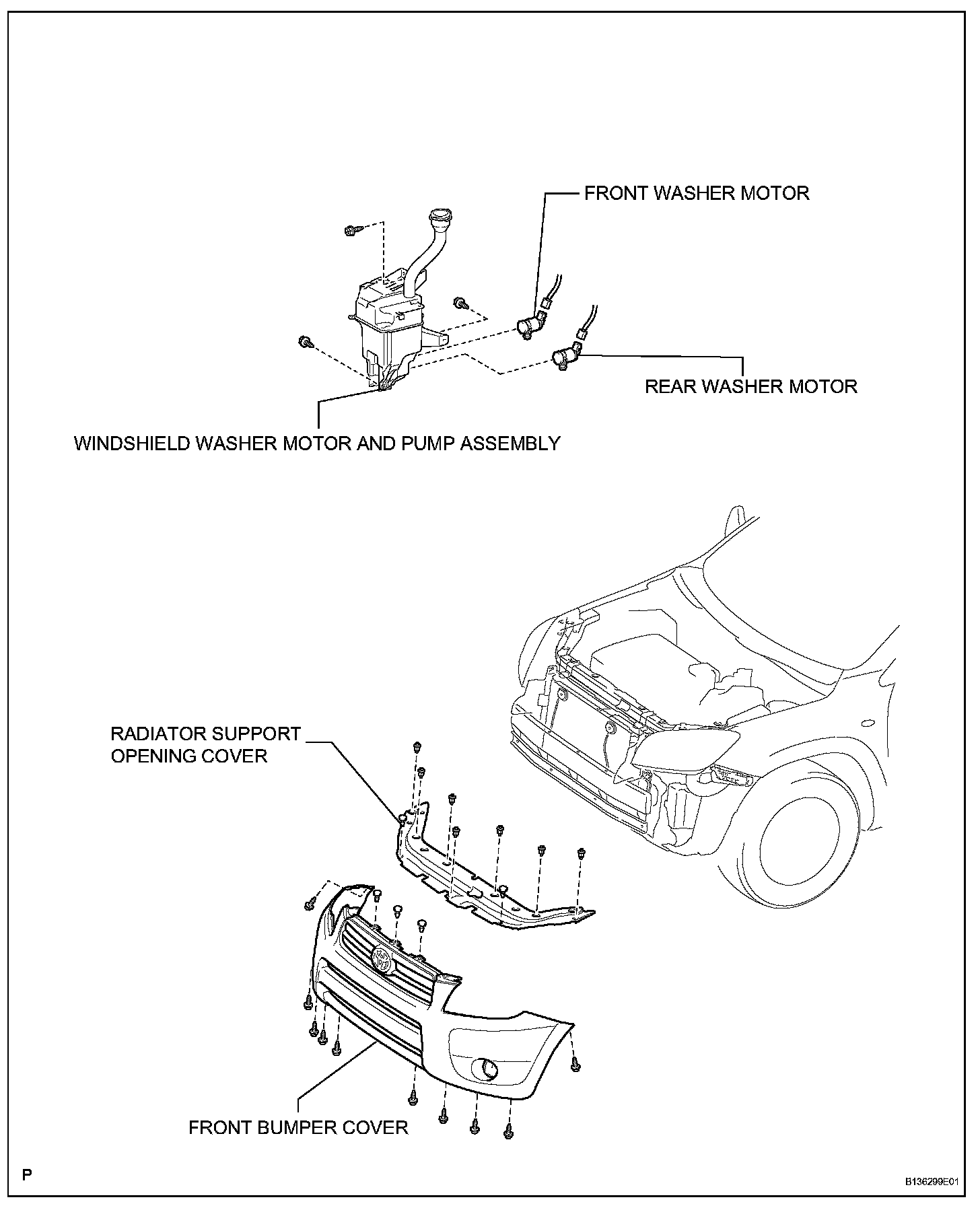 FRONT WASHER MOTOR

REAR WASHER MOTOR

WINDSHIELD WASHER MOTOR AND PUMP ASSEMBLY

RADIATOR SUPPORT OPENING COVER

FRONT BUMPER COVER

P

B136299E01