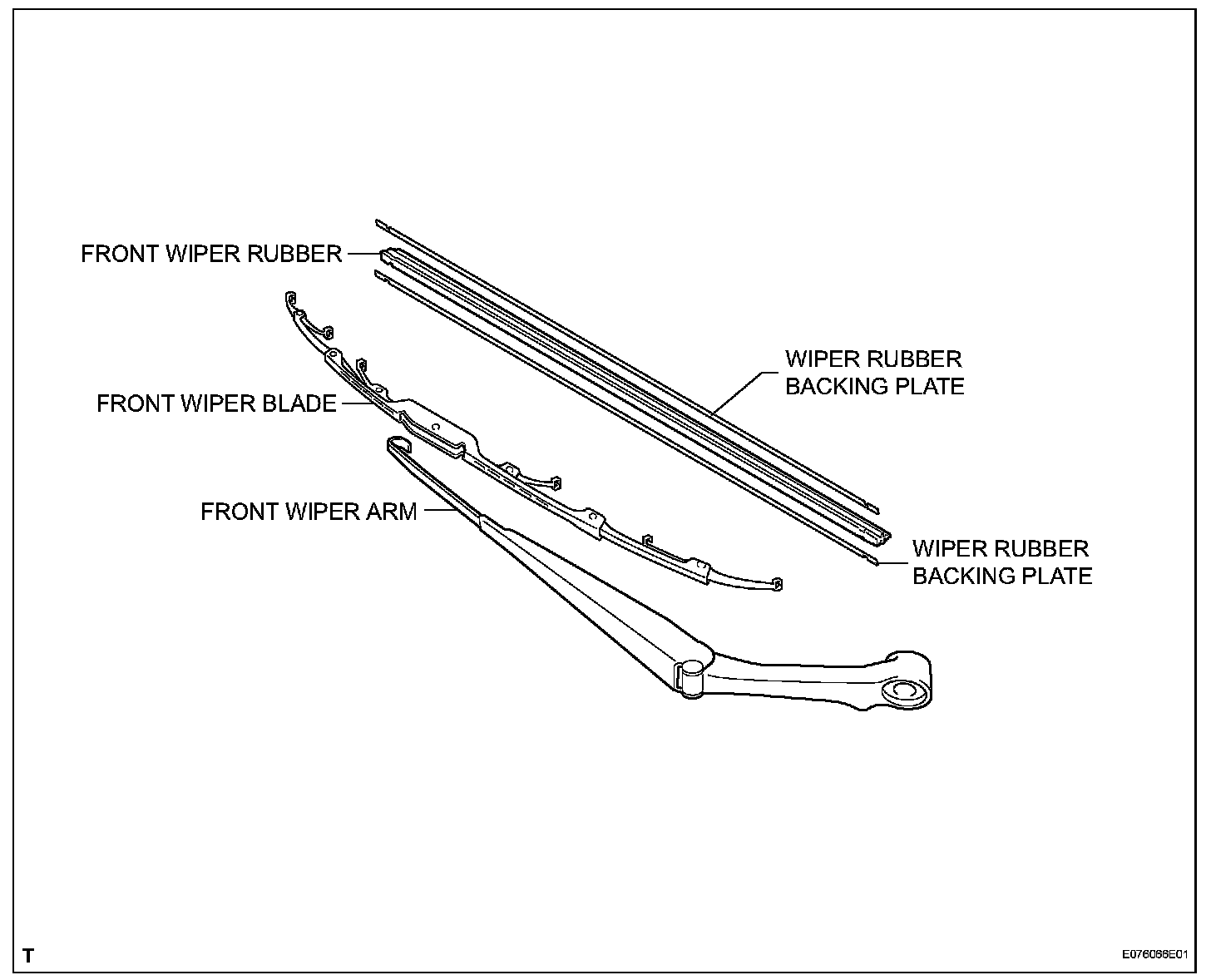 FRONT WIPER RUBBER

WIPER RUBBER BACKING PLATE

FRONT WIPER BLADE

FRONT WIPER ARM

WIPER RUBBER BACKING PLATE

T

E076066E01