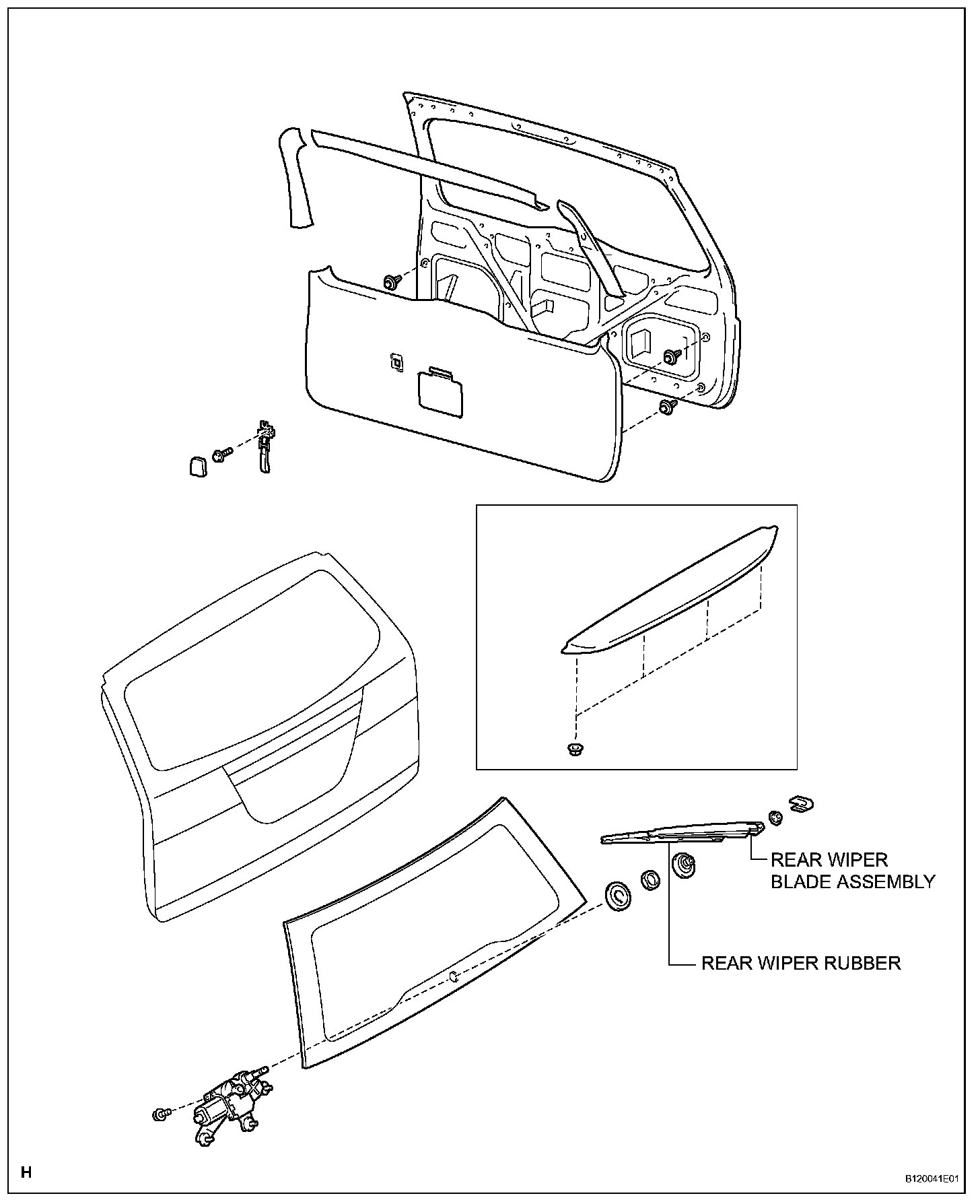 REAR WIPER BLADE ASSEMBLY

REAR WIPER RUBBER

H

B120041E01