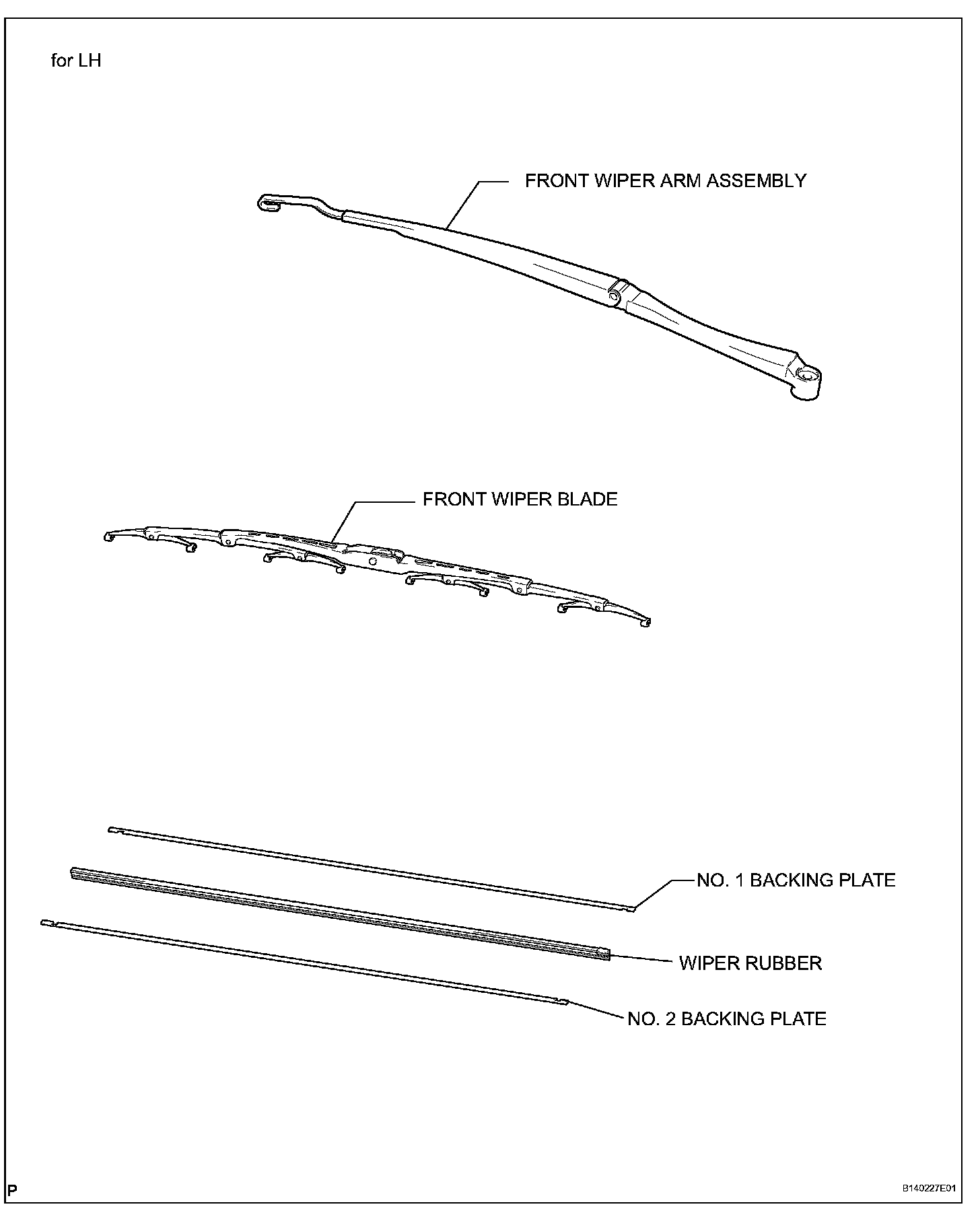 for LH

FRONT WIPER ARM ASSEMBLY

FRONT WIPER BLADE

NO. 1 BACKING PLATE

WIPER RUBBER

NO. 2 BACKING PLATE

P

B140227E01