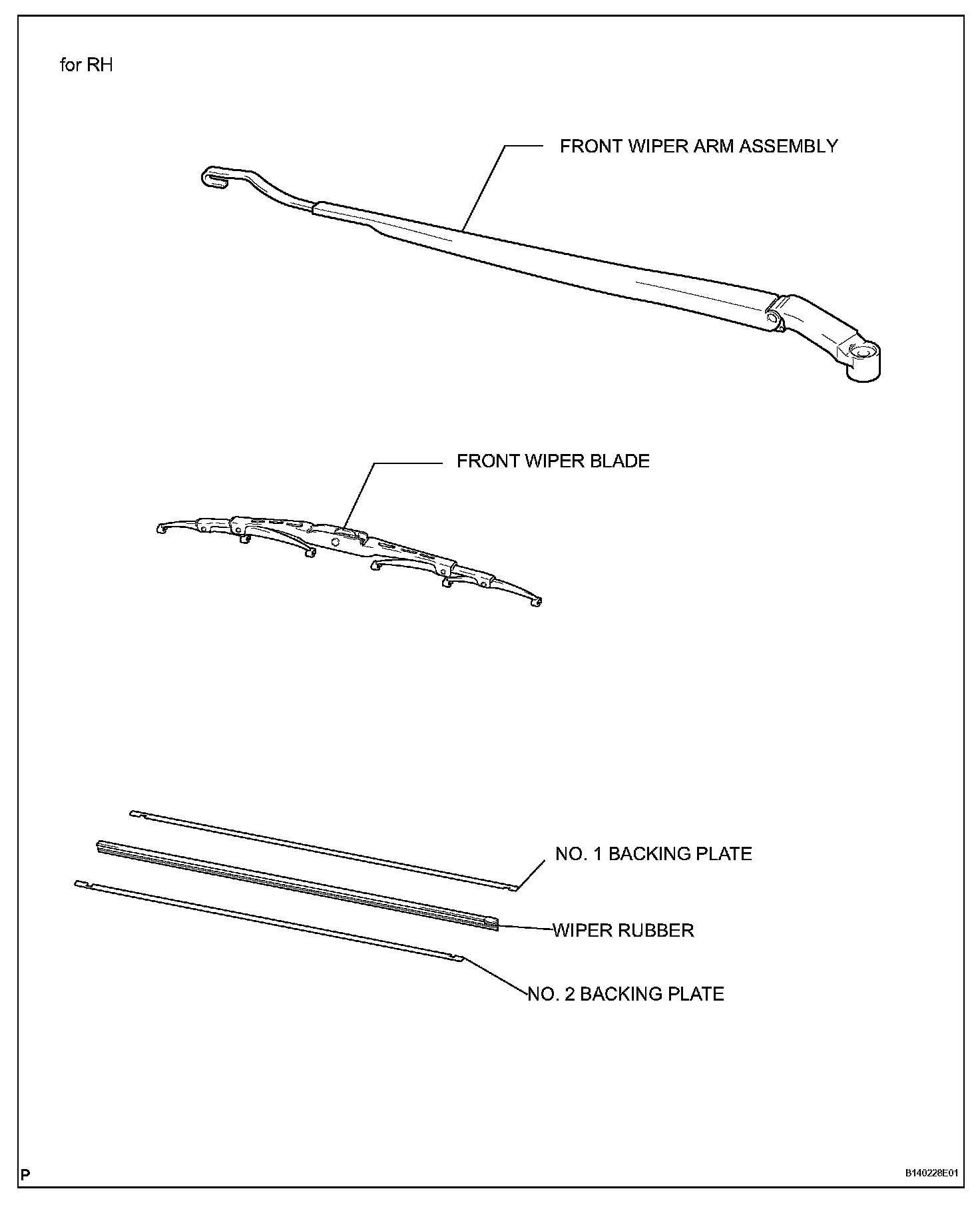 for RH

FRONT WIPER ARM ASSEMBLY

FRONT WIPER BLADE

NO. 1 BACKING PLATE

WIPER RUBBER

NO. 2 BACKING PLATE

P

B140228E01