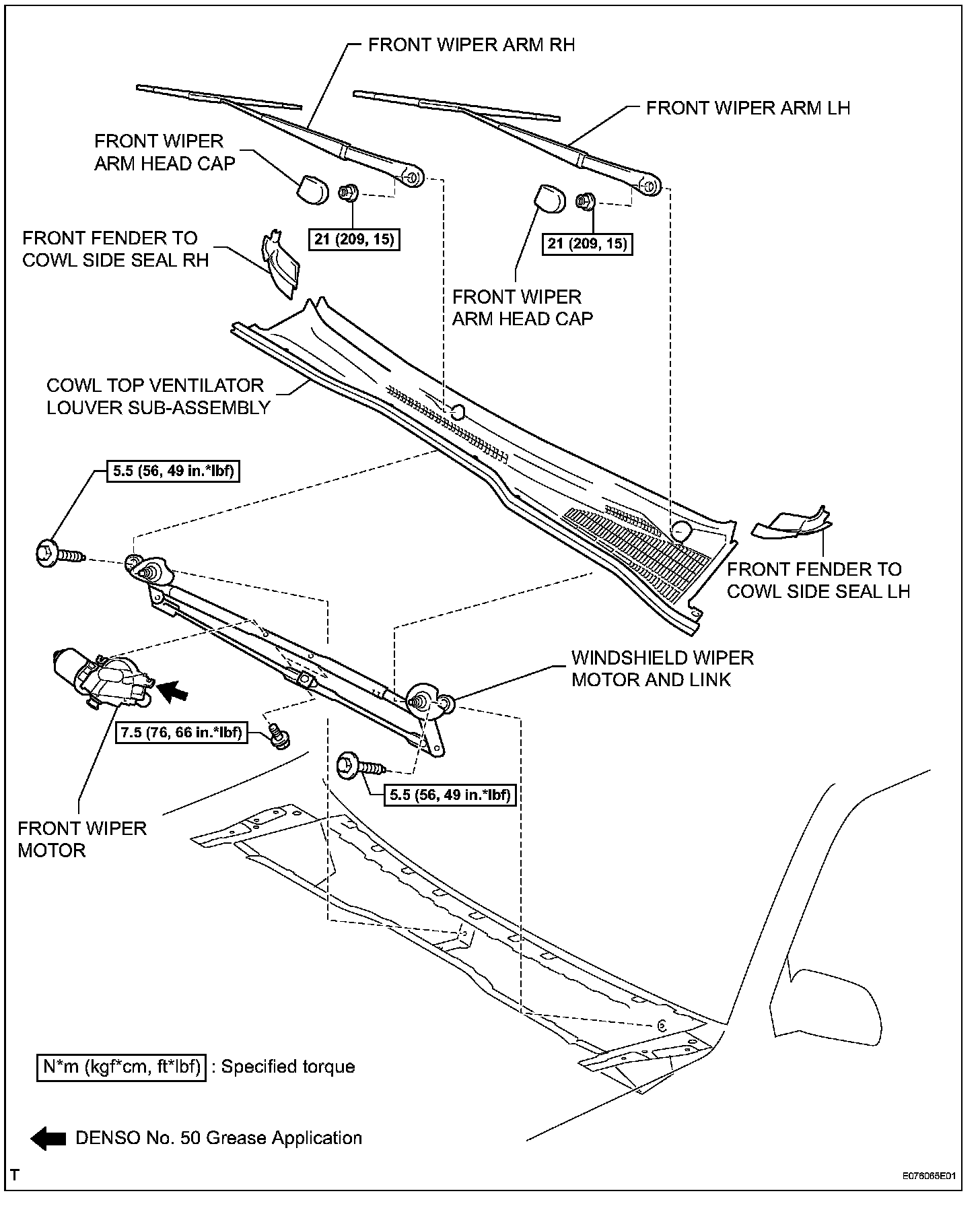 FRONT WIPER ARM RH

FRONT WIPER ARM LH

FRONT WIPER ARM HEAD CAP

21 (209, 15)

21 (209, 15)

FRONT FENDER TO COWL SIDE SEAL RH

FRONT WIPER ARM HEAD CAP

COWL TOP VENTILATOR LOUVER SUB-ASSEMBLY

5.5 (56, 49 in.*lbf)

FRONT FENDER TO COWL SIDE SEAL LH

WINDSHIELD WIPER MOTOR AND LINK

7.5 (76, 66 in.*lbf)

5.5 (56, 49 in.*lbf)

FRONT WIPER MOTOR

N*m (kgf*cm, ft*lbf) : Specified torque

DENSO No. 50 Grease Application

T

E076065E01