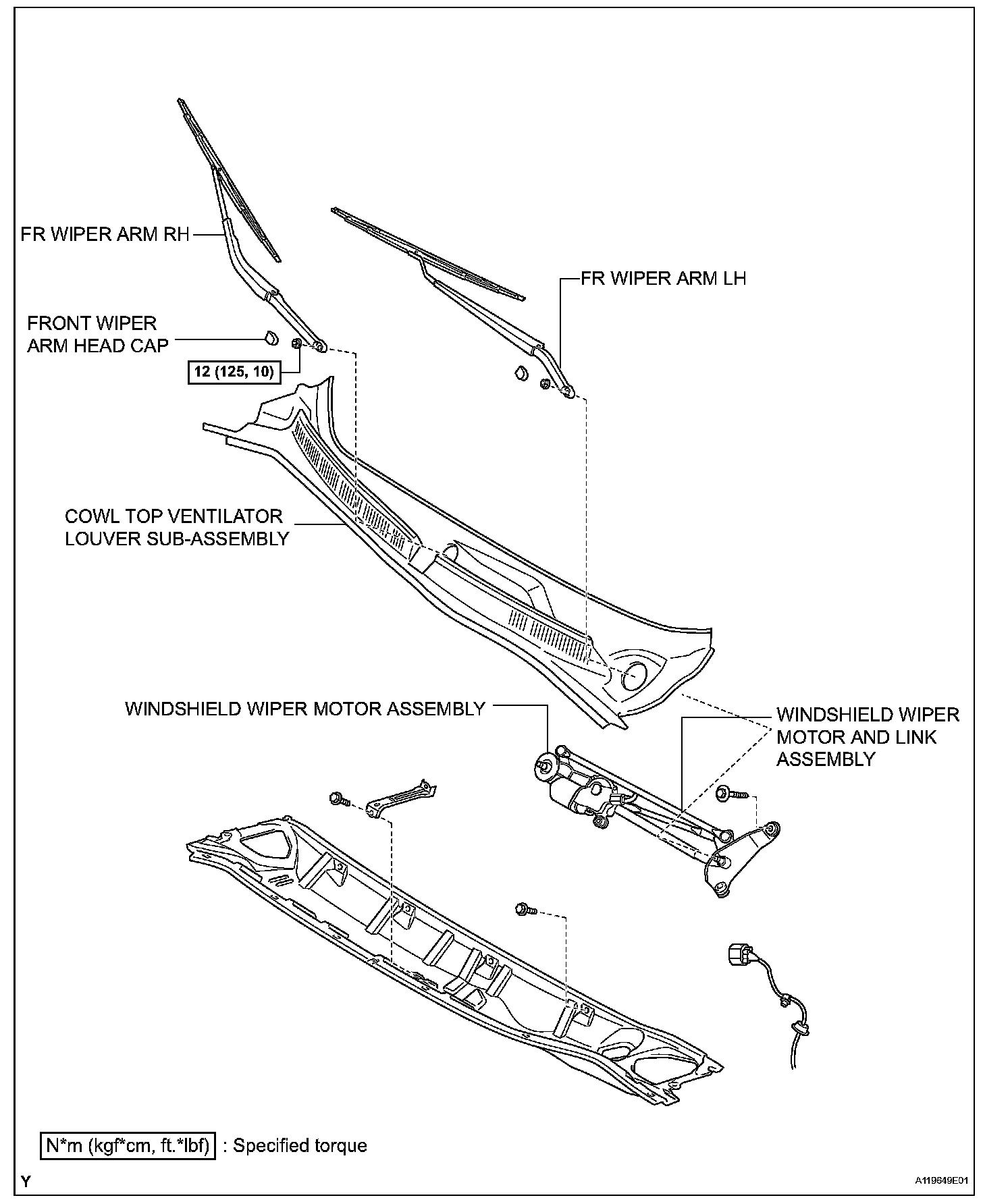 FR WIPER ARM RH

FR WIPER ARM LH

FRONT WIPER ARM HEAD CAP

12 (125, 10)

COWL TOP VENTILATOR LOUVER SUB-ASSEMBLY

WINDSHIELD WIPER MOTOR ASSEMBLY

WINDSHIELD WIPER MOTOR AND LINK ASSEMBLY

N*m (kgf*cm, ft.*lbf) : Specified torque

Y

A119649E01