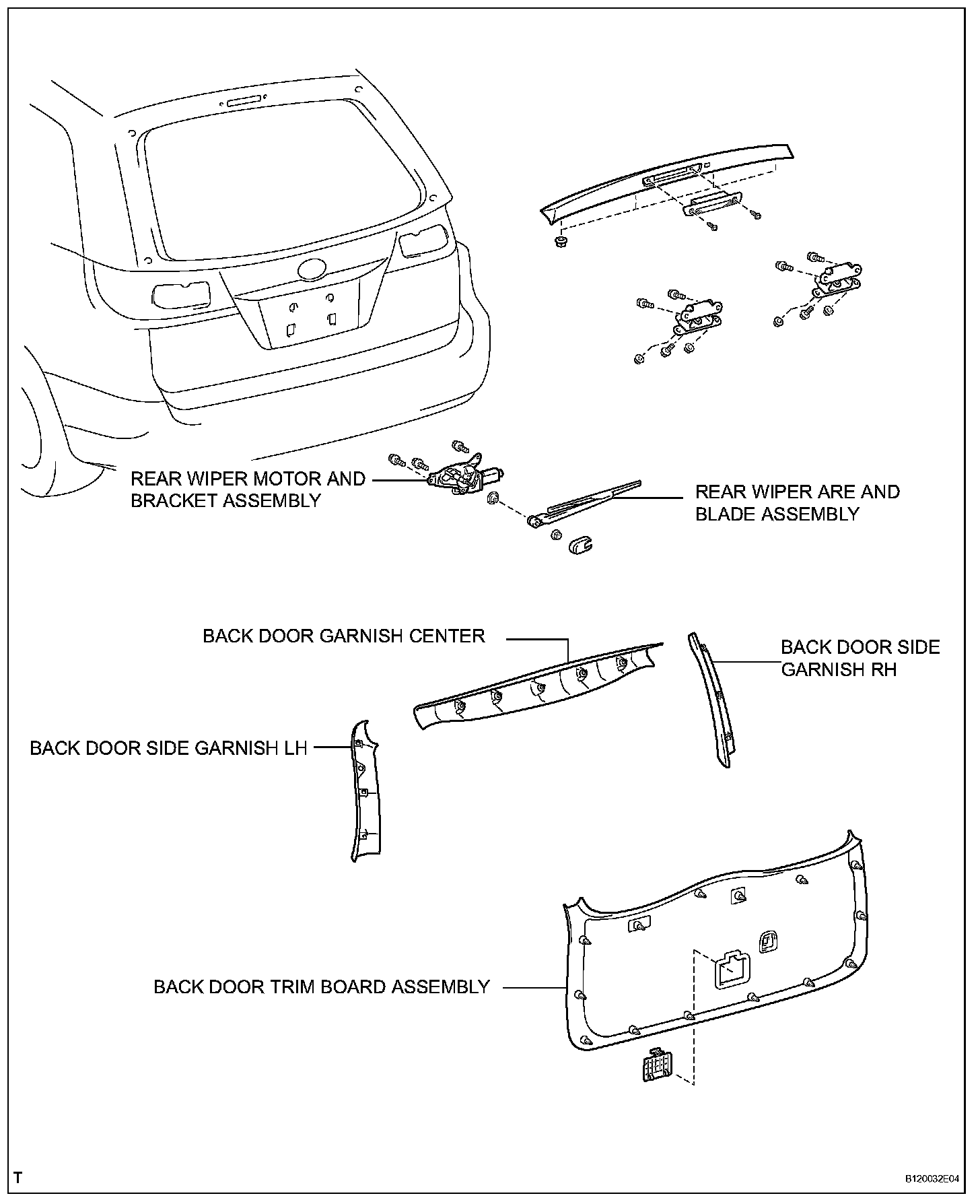 REAR WIPER MOTOR AND BRACKET ASSEMBLY

REAR WIPER ARE AND BLADE ASSEMBLY

BACK DOOR GARNISH CENTER

BACK DOOR SIDE GARNISH RH

BACK DOOR SIDE GARNISH LH

BACK DOOR TRIM BOARD ASSEMBLY

T

B120032E04