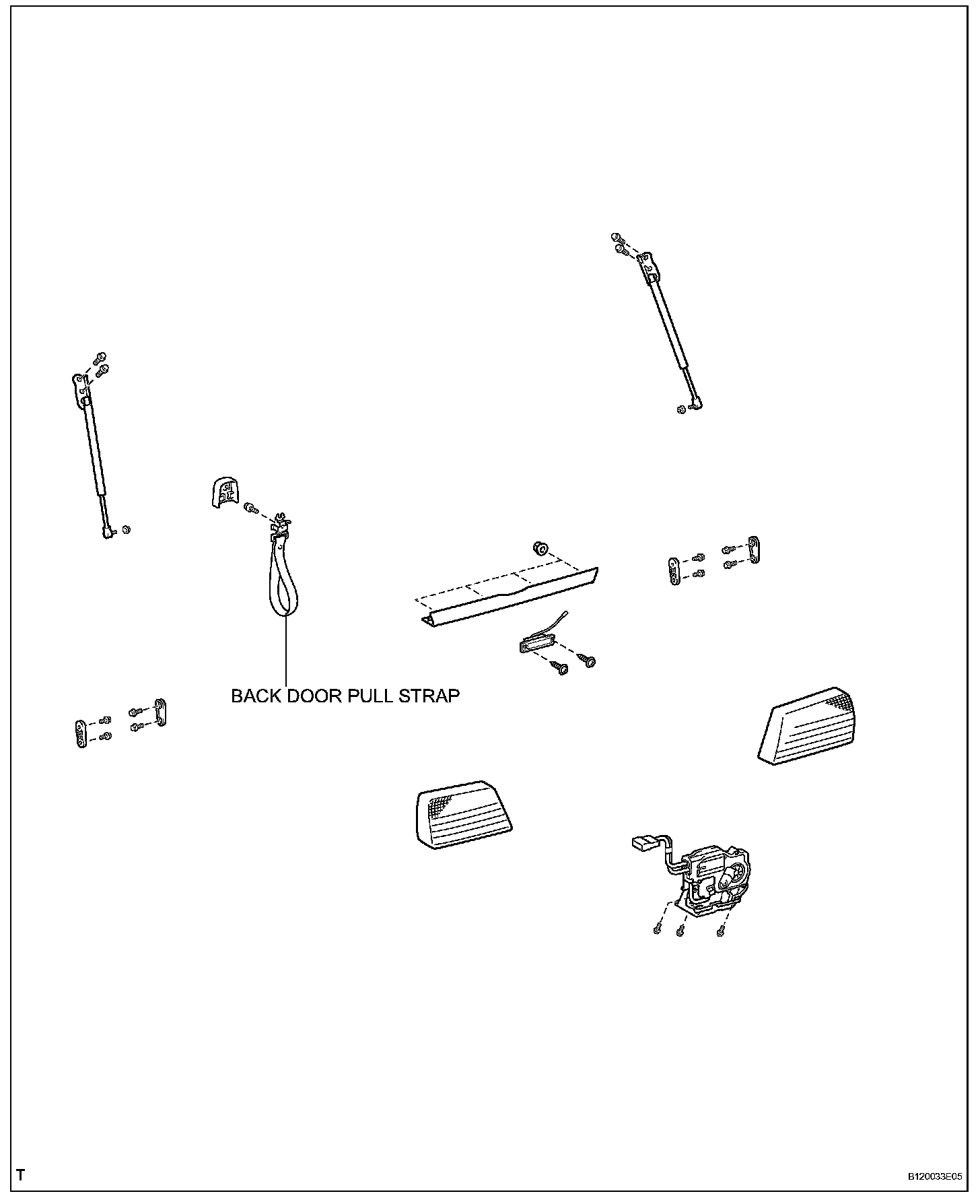 BACK DOOR PULL STRAP

T

B120033E05