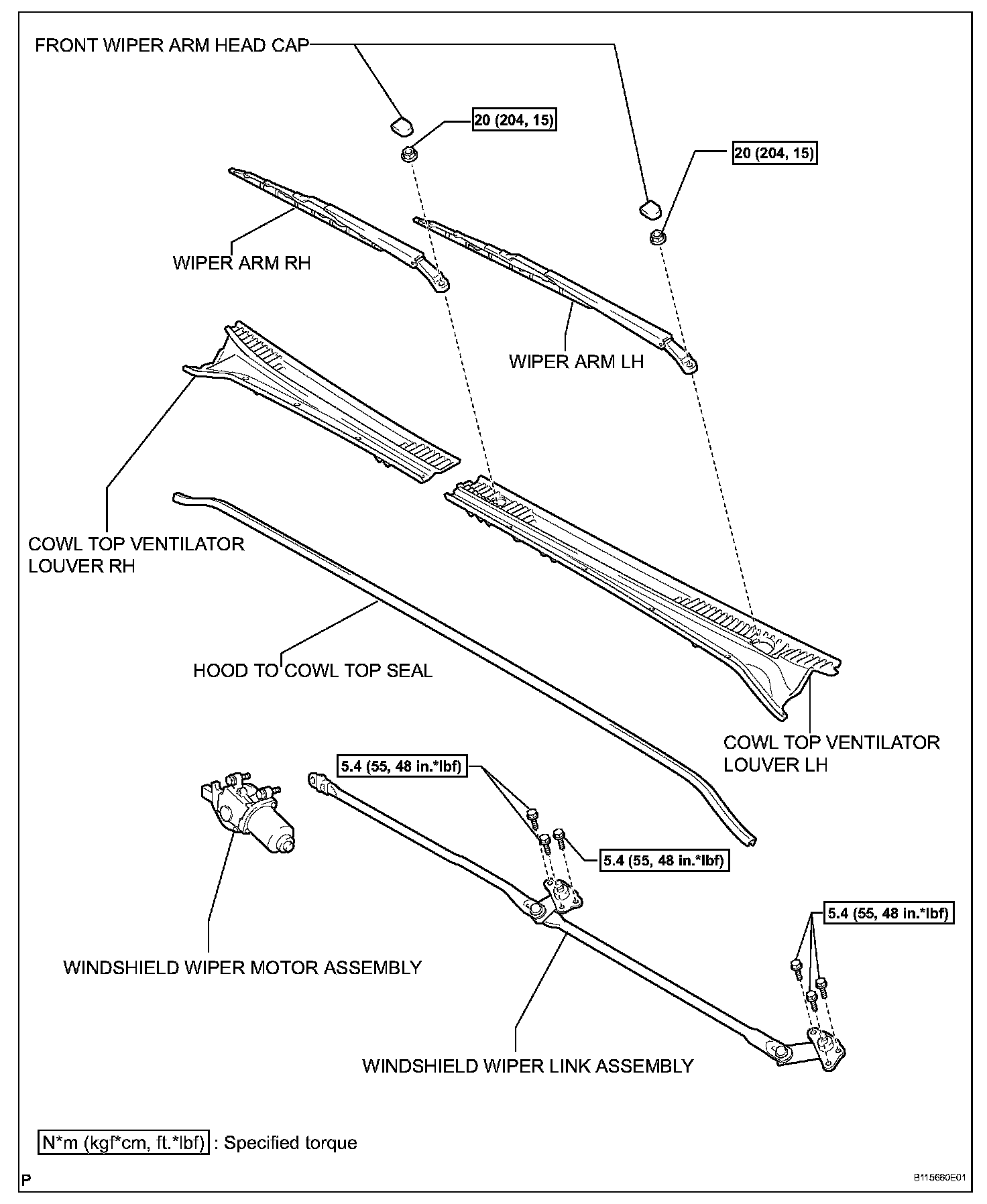 FRONT WIPER ARM HEAD CAP

20 (204, 15)

20 (204, 15)

WIPER ARM RH

WIPER ARM LH

COWL TOP VENTILATOR LOUVER RH

HOOD TO COWL TOP SEAL

COWL TOP VENTILATOR LOUVER LH

5.4 (55, 48 in.*lbf)

5.4 (55, 48 in.*lbf)

5.4 (55, 48 in.*lbf)

WINDSHIELD WIPER MOTOR ASSEMBLY

WINDSHIELD WIPER LINK ASSEMBLY

N*m (kgf*cm, ft.*lbf) : Specified torque

P

B115660E01