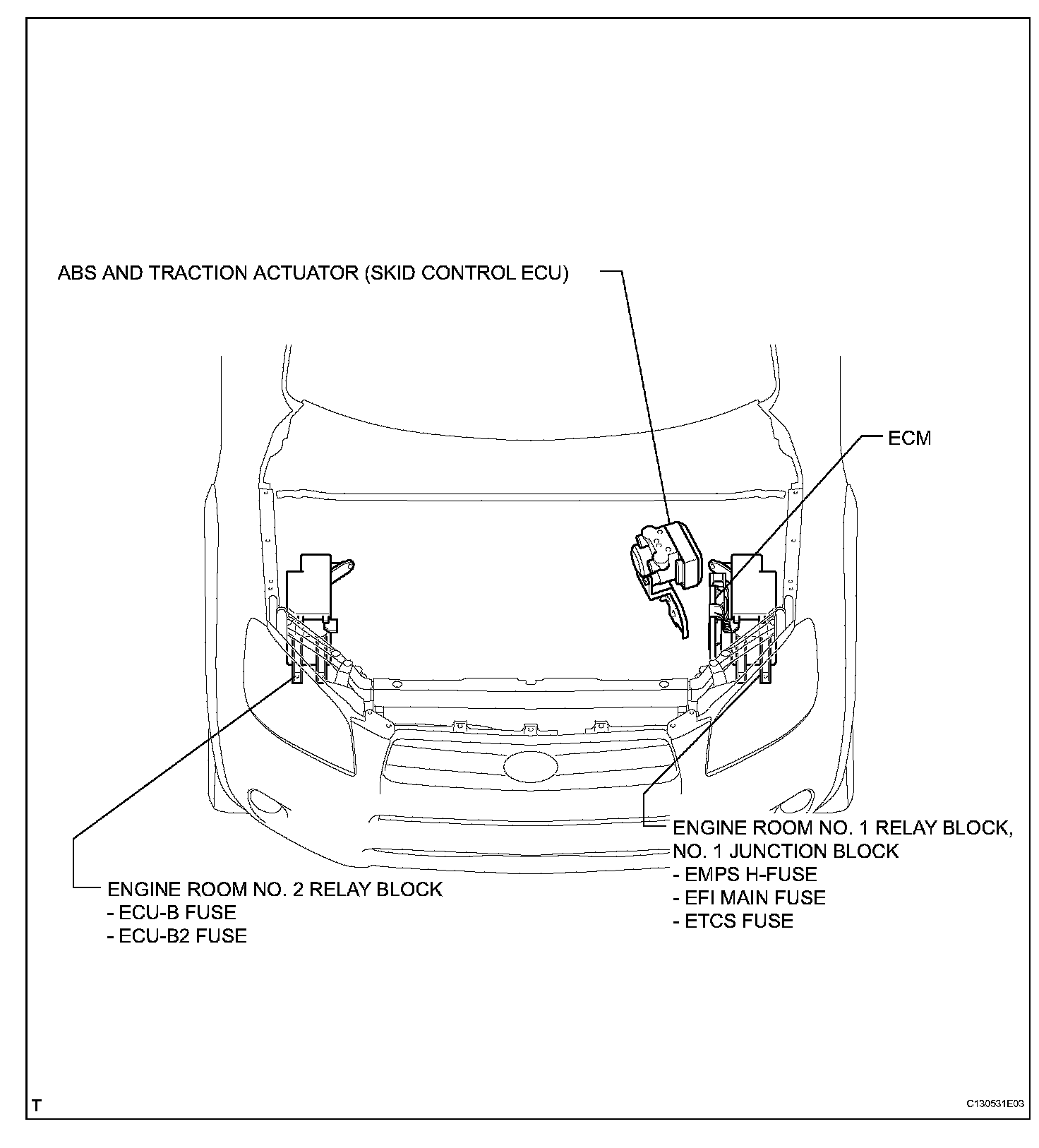 ABS AND TRACTION ACTUATOR (SKID CONTROL ECU)

ECM

ENGINE ROOM NO. 1 RELAY BLOCK, NO. 1 JUNCTION BLOCK
- EMPS H-FUSE
- EFI MAIN FUSE
- ETCS FUSE

ENGINE ROOM NO. 2 RELAY BLOCK
- ECU-B FUSE
- ECU-B2 FUSE

T

C130531E03