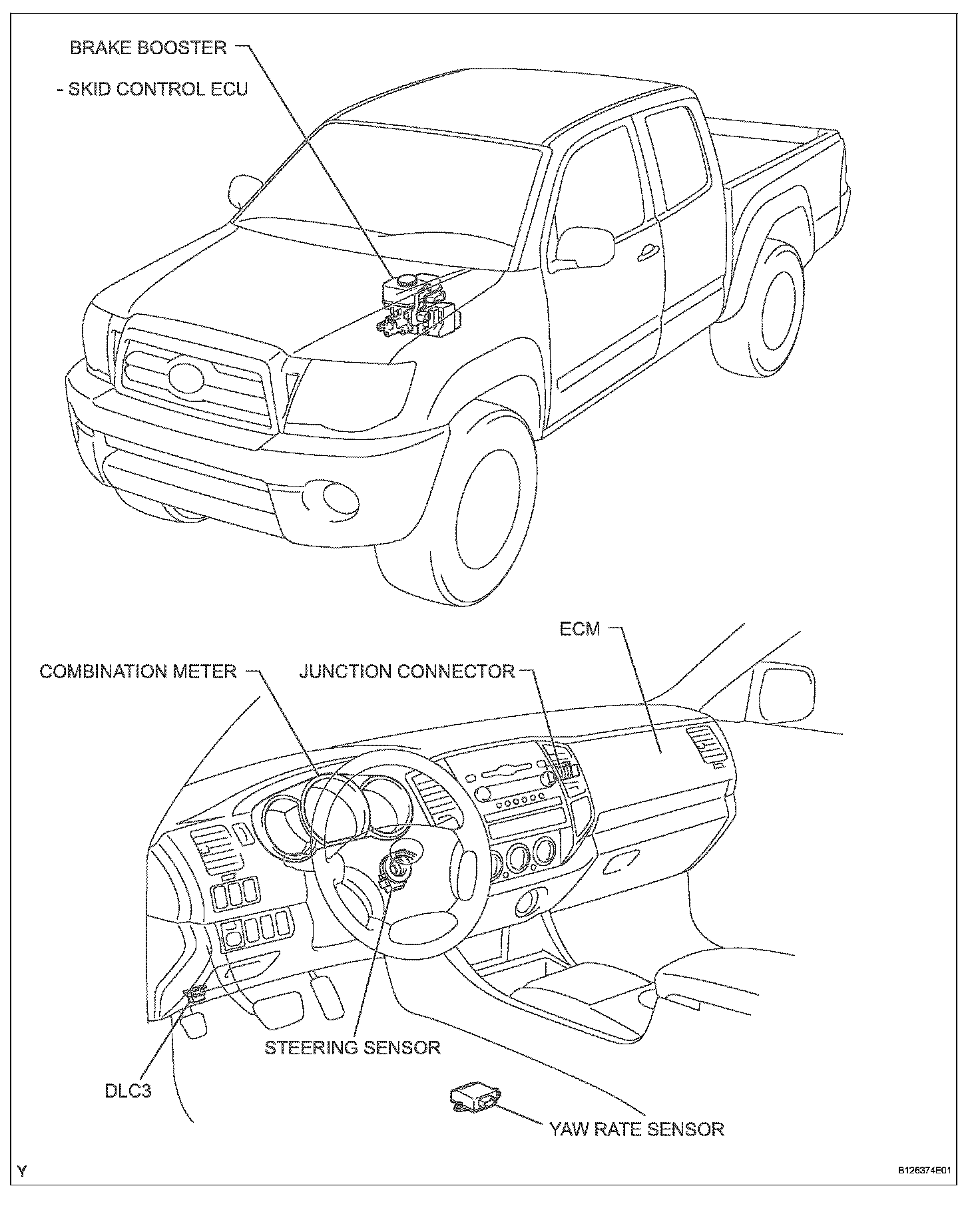 BRAKE BOOSTER

- SKID CONTROL ECU

ECM

COMBINATION METER

JUNCTION CONNECTOR

STEERING SENSOR

DLC3

YAW RATE SENSOR

Y

B126374E01