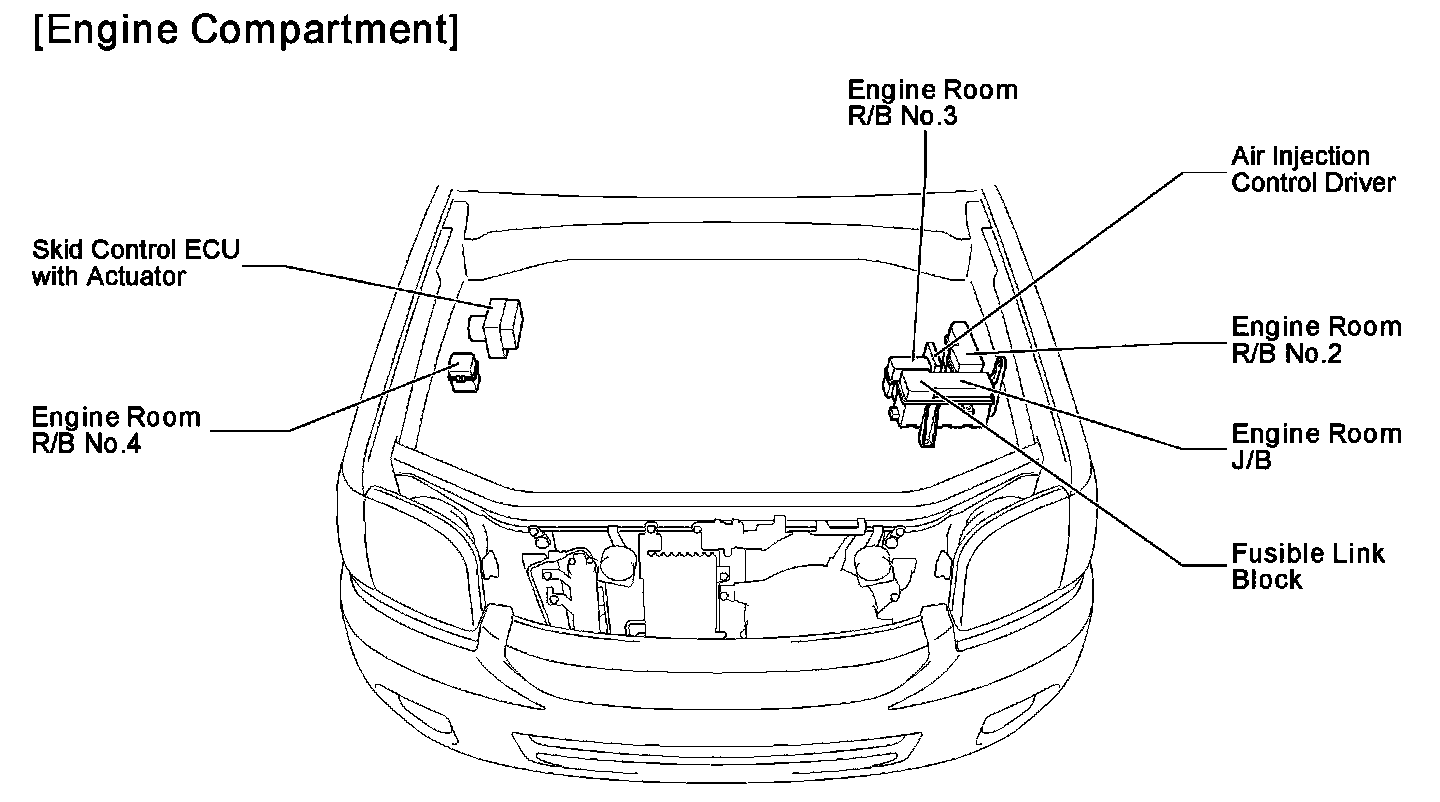 [Engine Compartment]

Engine Room
R/B No.3

Air Injection
Control Driver

Skid Control ECU
with Actuator

Engine Room
R/B No.2

Engine Room
R/B No.4

Engine Room
J/B

Fusible Link
Block