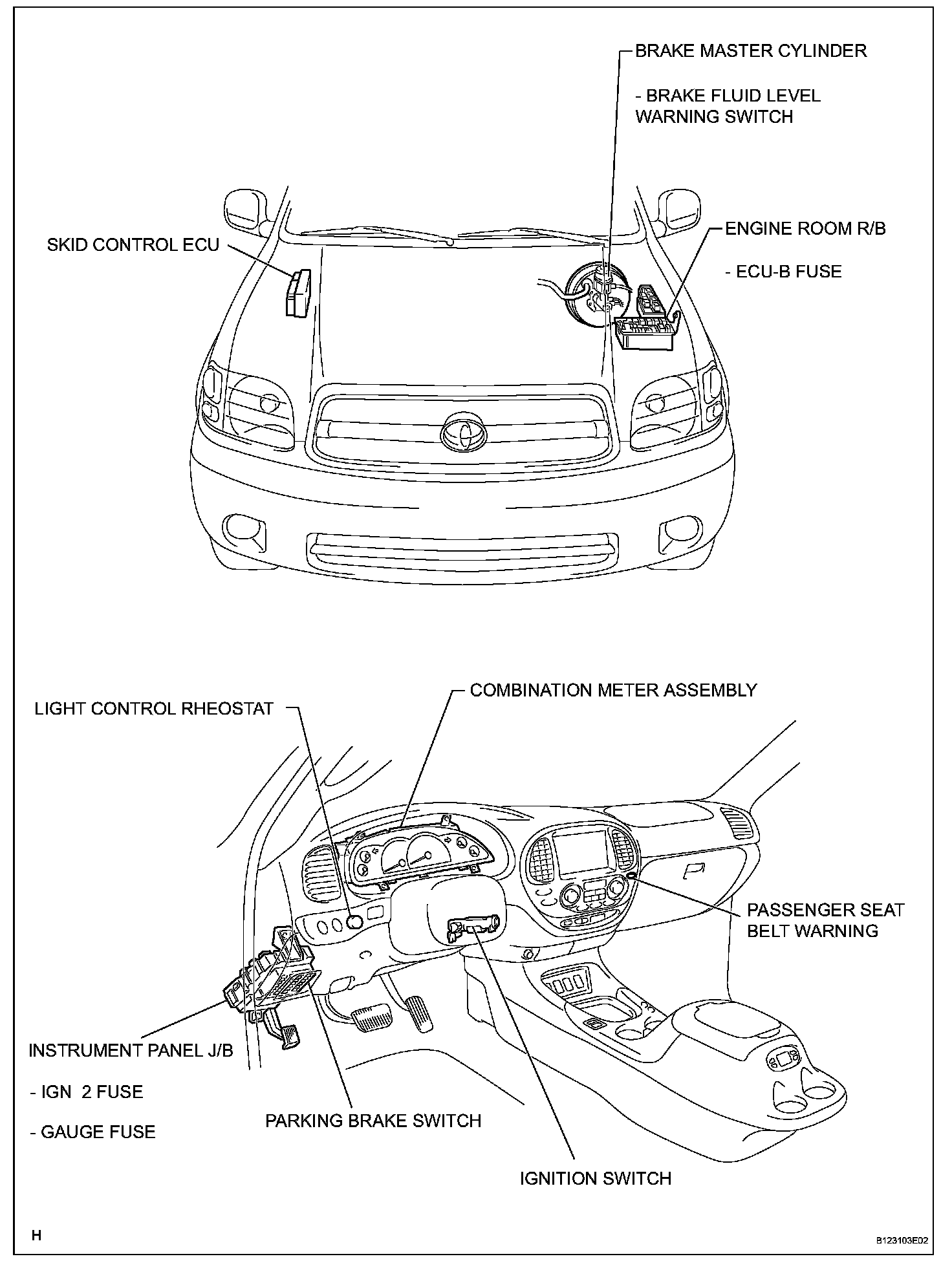 BRAKE MASTER CYLINDER

- BRAKE FLUID LEVEL WARNING SWITCH

SKID CONTROL ECU

ENGINE ROOM R/B

- ECU-B FUSE

LIGHT CONTROL RHEOSTAT

COMBINATION METER ASSEMBLY

PASSENGER SEAT BELT WARNING

INSTRUMENT PANEL J/B

- IGN 2 FUSE

- GAUGE FUSE

PARKING BRAKE SWITCH

IGNITION SWITCH

H

B123103E02