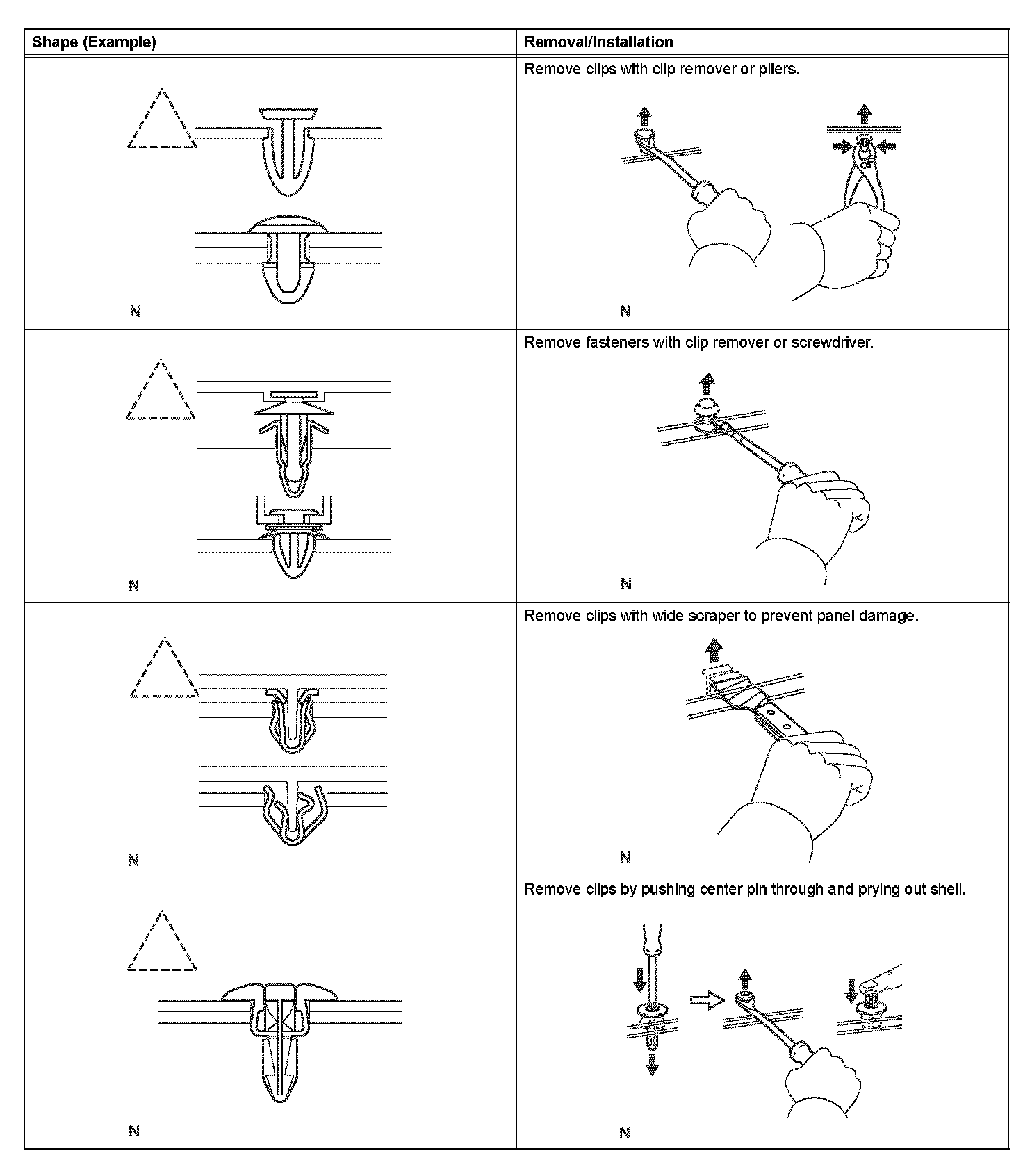 | Shape (Example) | Removal/Installation |
|---|---|
| N | Remove clips with clip remover or pliers. N |
| N | Remove fasteners with clip remover or screwdriver. N |
| N | Remove clips with wide scraper to prevent panel damage. N |
| N | Remove clips by pushing center pin through and prying out shell. N |