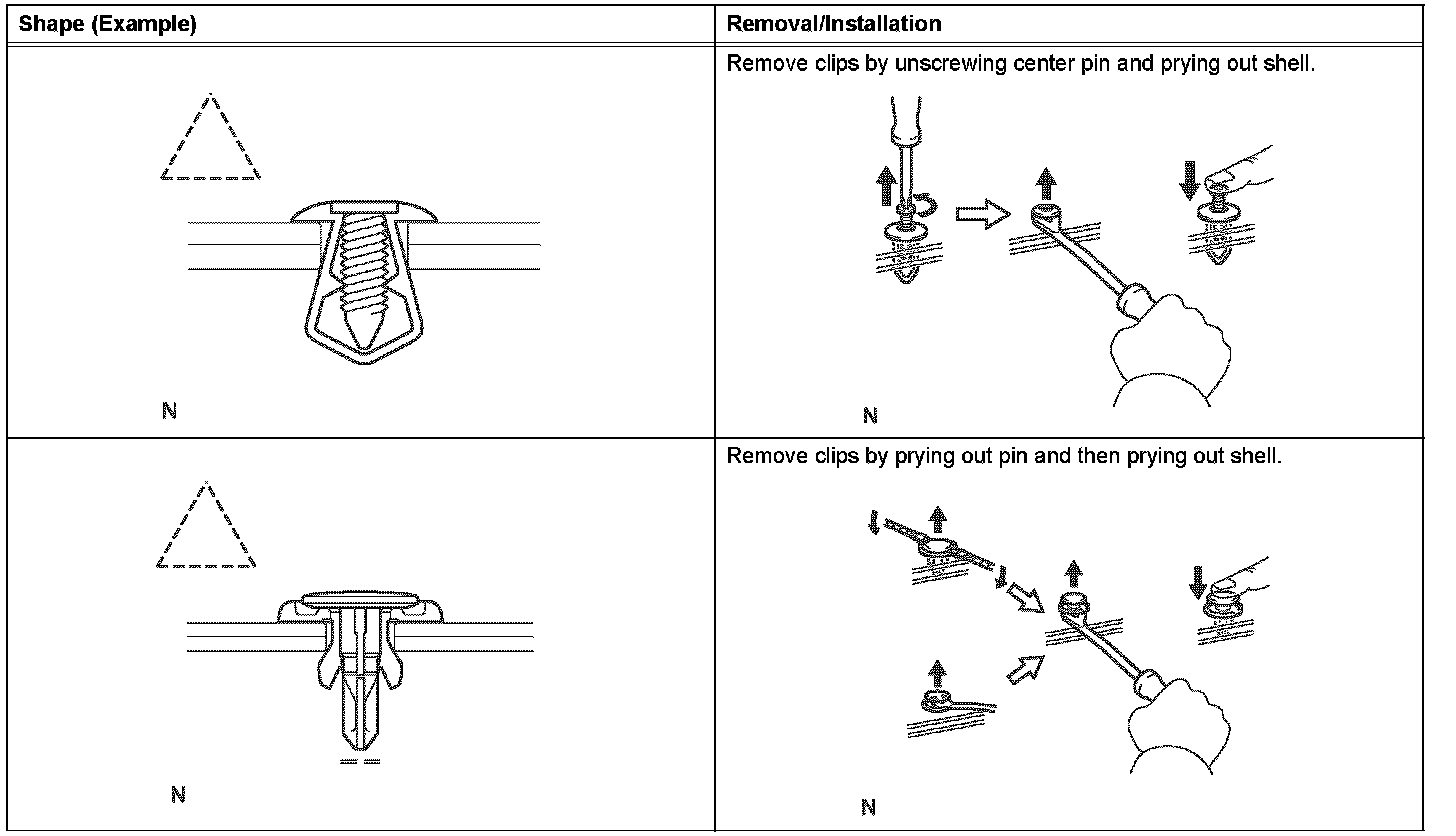 | Shape (Example) | Removal/Installation |
|---|---|
| N | Remove clips by unscrewing center pin and prying out shell. N |
| N | Remove clips by prying out pin and then prying out shell. N |