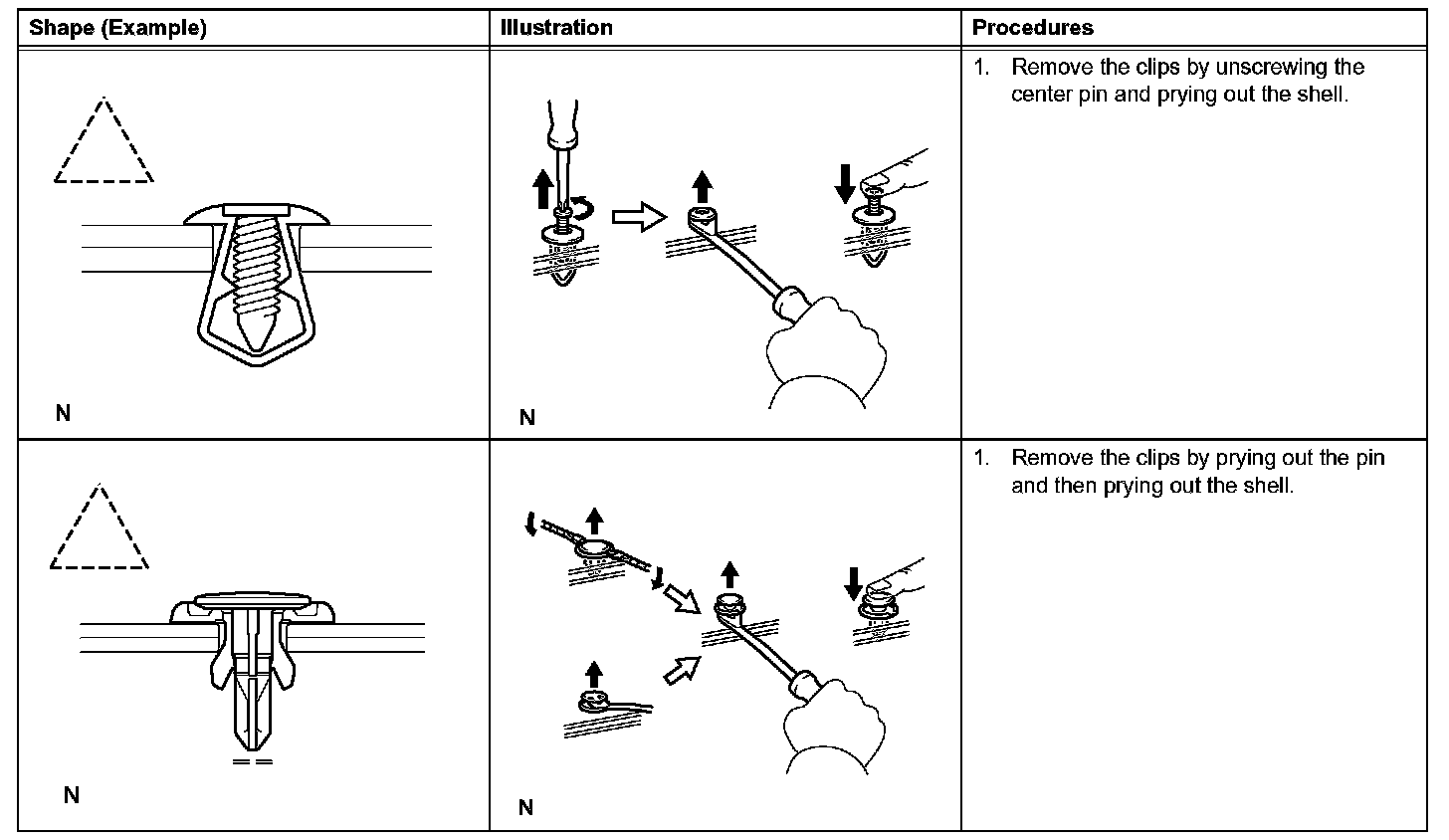 | Shape (Example) | Illustration | Procedures |
|---|---|---|
| N | N | 1. Remove the clips by unscrewing the center pin and prying out the shell. |
| N | N | 1. Remove the clips by prying out the pin and then prying out the shell. |