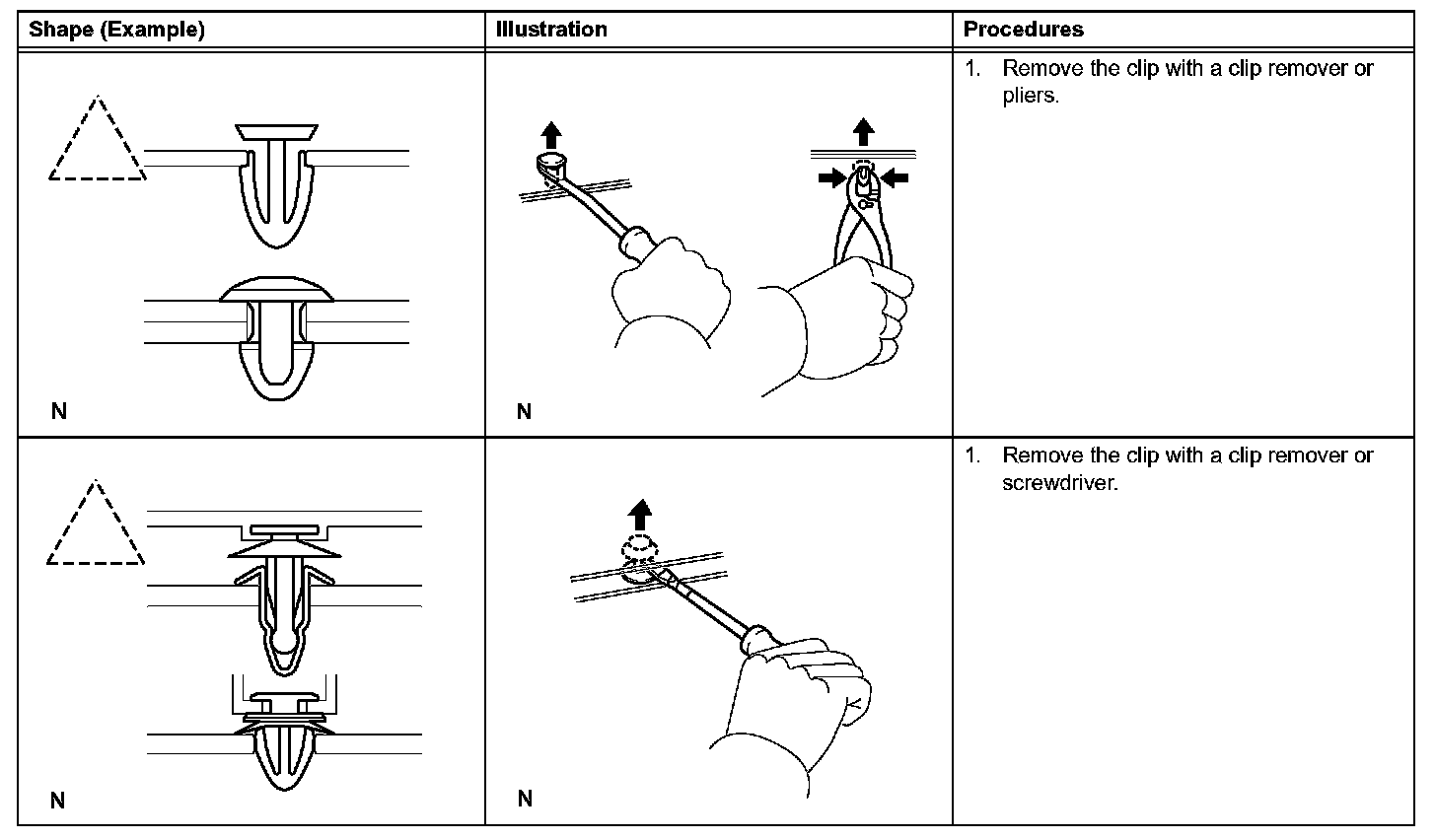 | Shape (Example) | Illustration | Procedures |
|---|---|---|
| N | N | 1. Remove the clip with a clip remover or pliers. |
| N | N | 1. Remove the clip with a clip remover or screwdriver. |