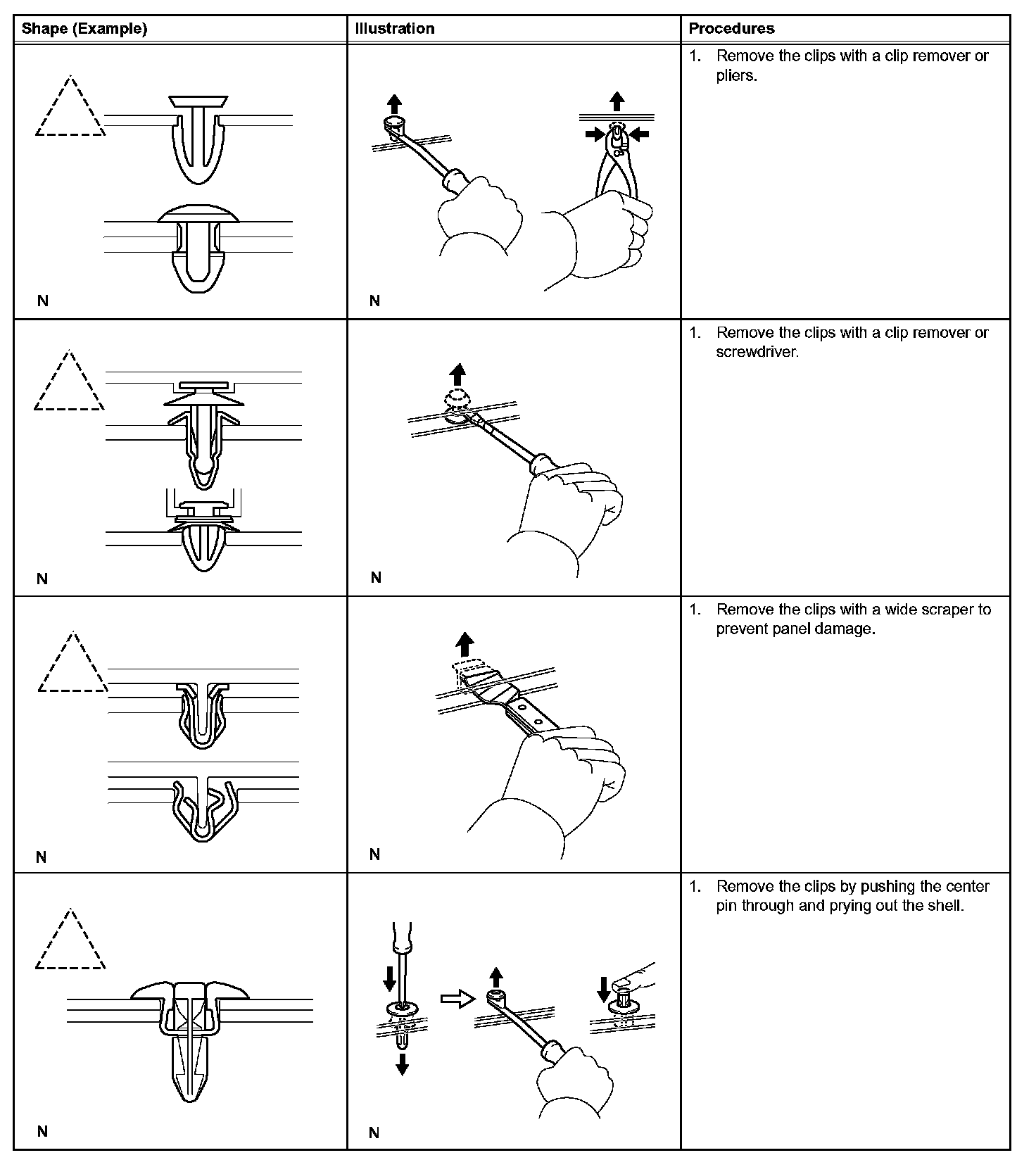 | Shape (Example) | Illustration | Procedures |
|---|---|---|
| N | N | 1. Remove the clips with a clip remover or pliers. |
| N | N | 1. Remove the clips with a clip remover or screwdriver. |
| N | N | 1. Remove the clips with a wide scraper to prevent panel damage. |
| N | N | 1. Remove the clips by pushing the center pin through and prying out the shell. |