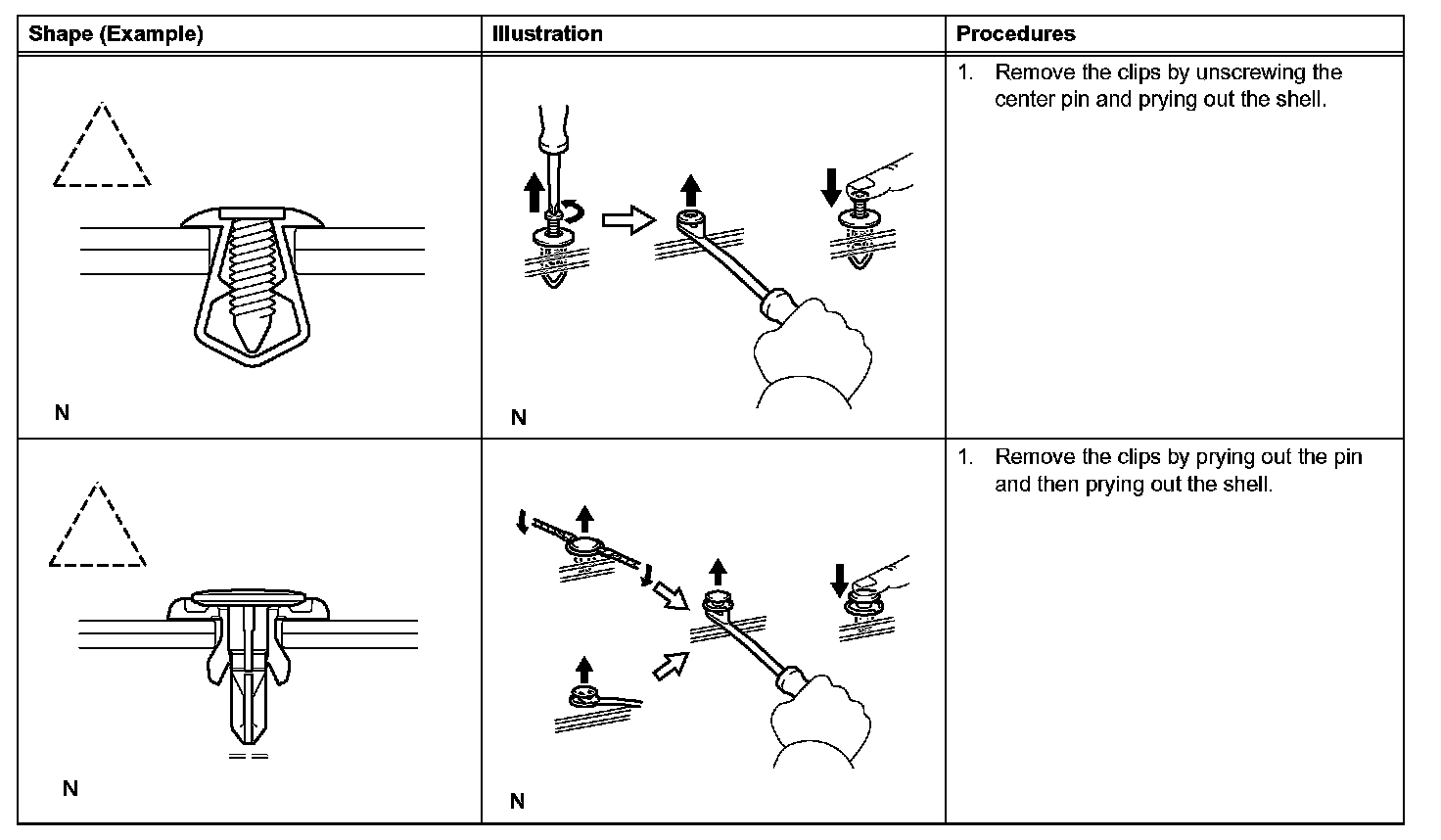 | Shape (Example) | Illustration | Procedures |
|---|---|---|
| N | N | 1. Remove the clips by unscrewing the center pin and prying out the shell. |
| N | N | 1. Remove the clips by prying out the pin and then prying out the shell. |