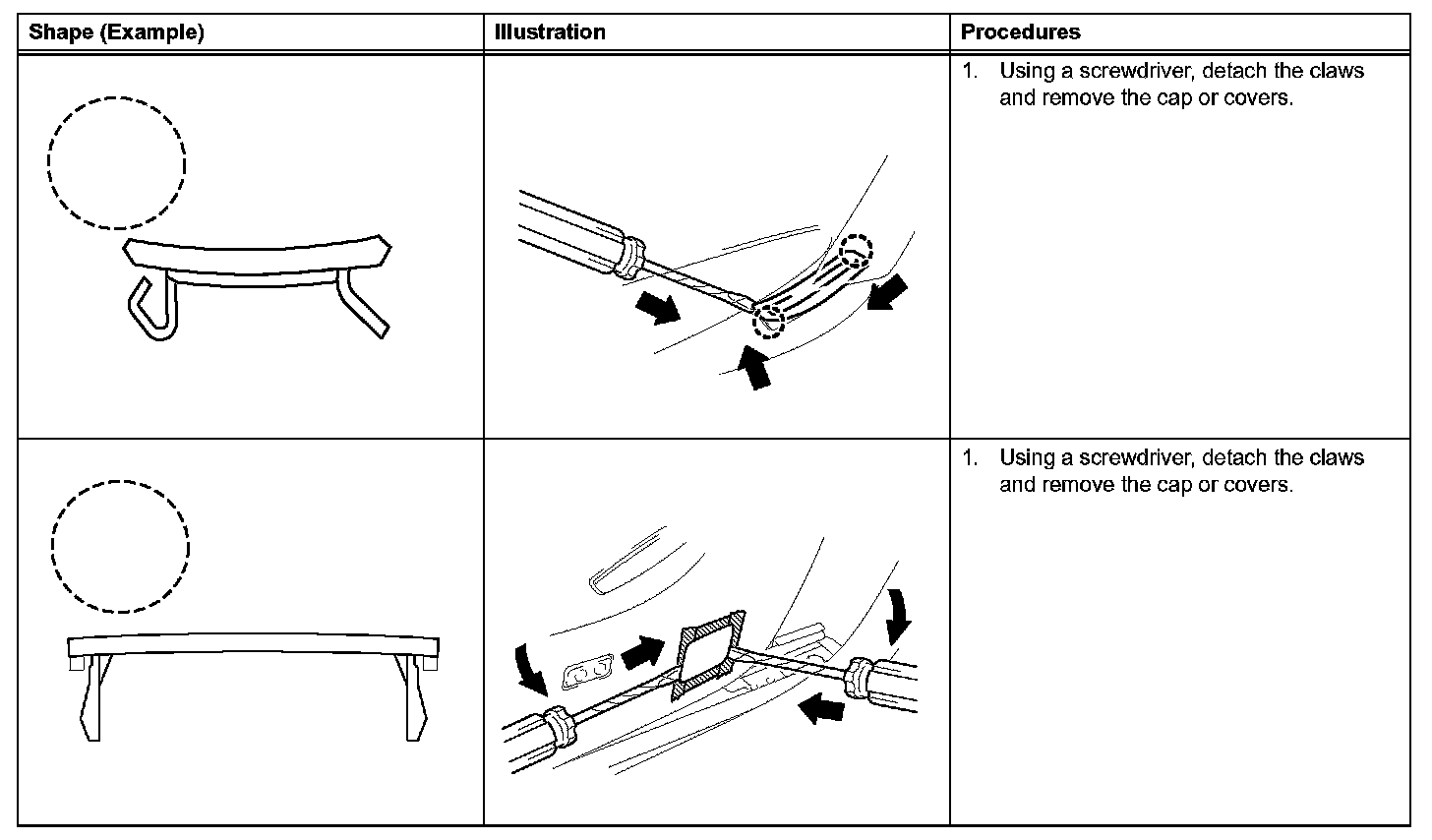 | Shape (Example) | Illustration | Procedures |
|---|---|---|
| | | 1. Using a screwdriver, detach the claws and remove the cap or covers. |
| | | 1. Using a screwdriver, detach the claws and remove the cap or covers. |