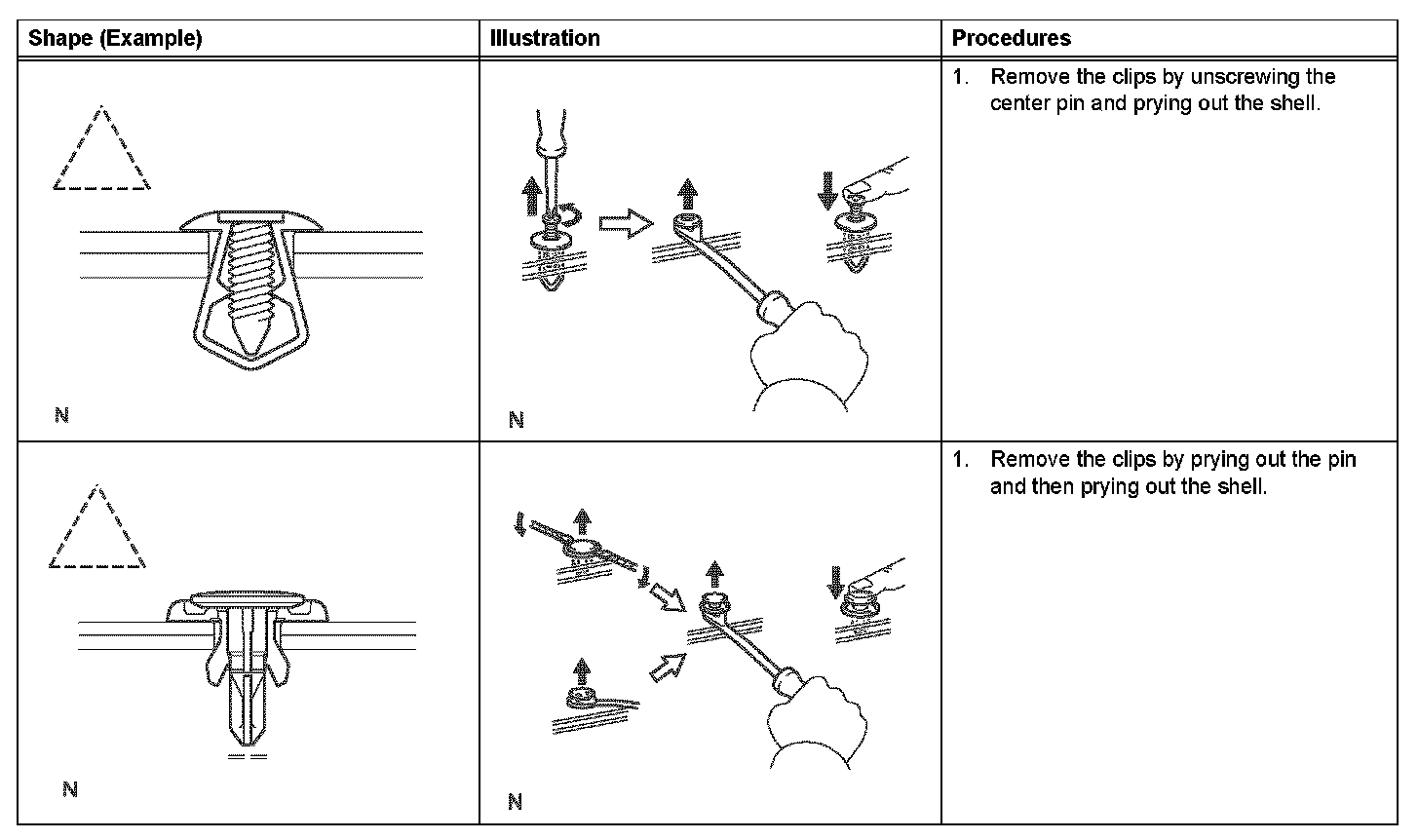 | Shape (Example) | Illustration | Procedures |
|---|---|---|
| N | N | 1. Remove the clips by unscrewing the center pin and prying out the shell. |
| N | N | 1. Remove the clips by prying out the pin and then prying out the shell. |