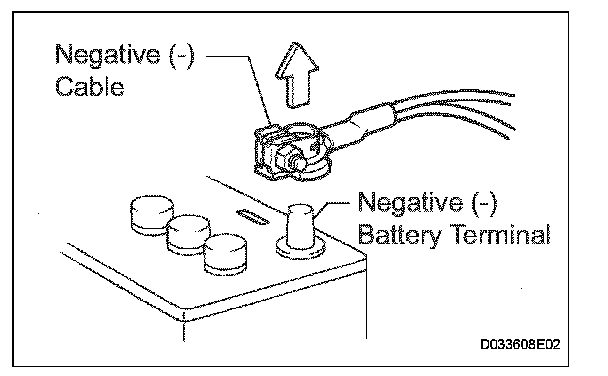 Negative (-) Cable

Negative (-) Battery Terminal

D033608E02