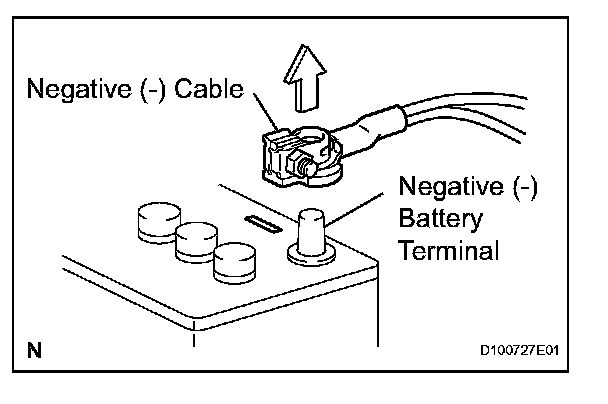 Negative (-) Cable

Negative (-) Battery Terminal

N

D100727E01