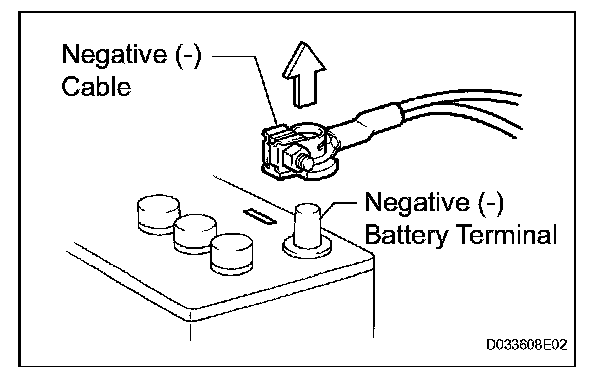 Negative (-)
Cable

Negative (-)
Battery Terminal

D033608E02