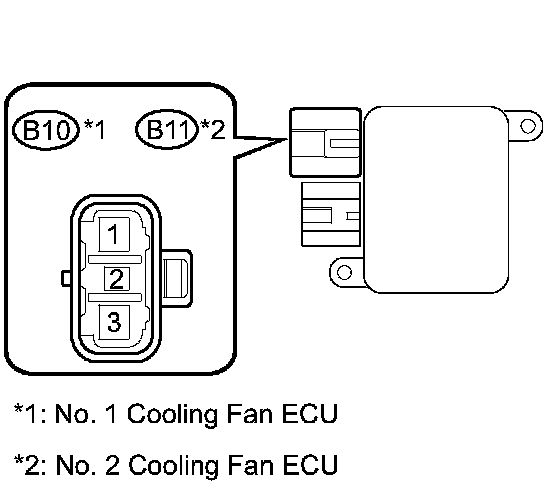 B10 *1 B11 *2

1
2
3

*1: No. 1 Cooling Fan ECU

*2: No. 2 Cooling Fan ECU