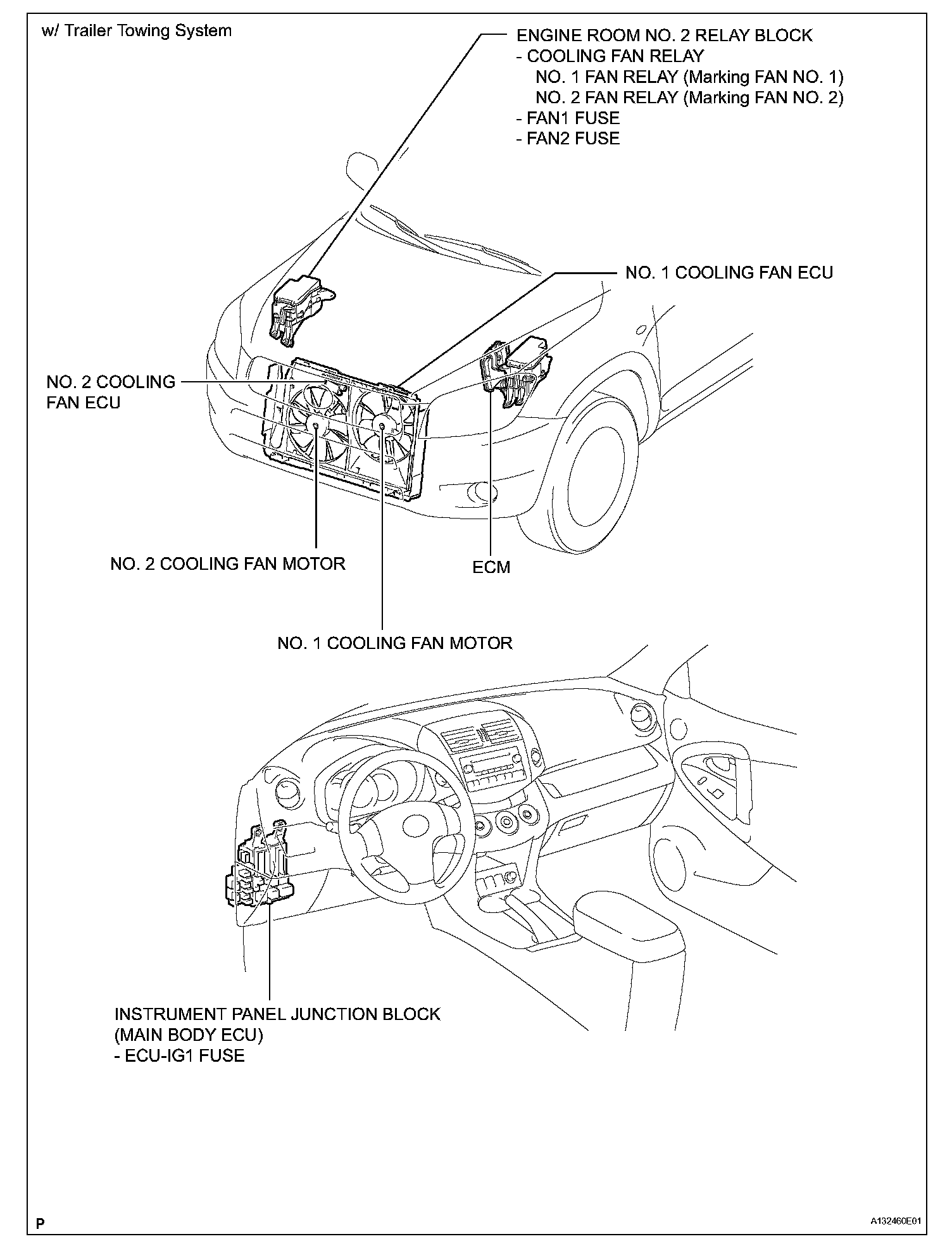 w/ Trailer Towing System

ENGINE ROOM NO. 2 RELAY BLOCK
- COOLING FAN RELAY
NO. 1 FAN RELAY (Marking FAN NO. 1)
NO. 2 FAN RELAY (Marking FAN NO. 2)
- FAN1 FUSE
- FAN2 FUSE

NO. 1 COOLING FAN ECU

NO. 2 COOLING FAN ECU

NO. 2 COOLING FAN MOTOR

ECM

NO. 1 COOLING FAN MOTOR

INSTRUMENT PANEL JUNCTION BLOCK (MAIN BODY ECU)
- ECU-IG1 FUSE

P

A132460E01