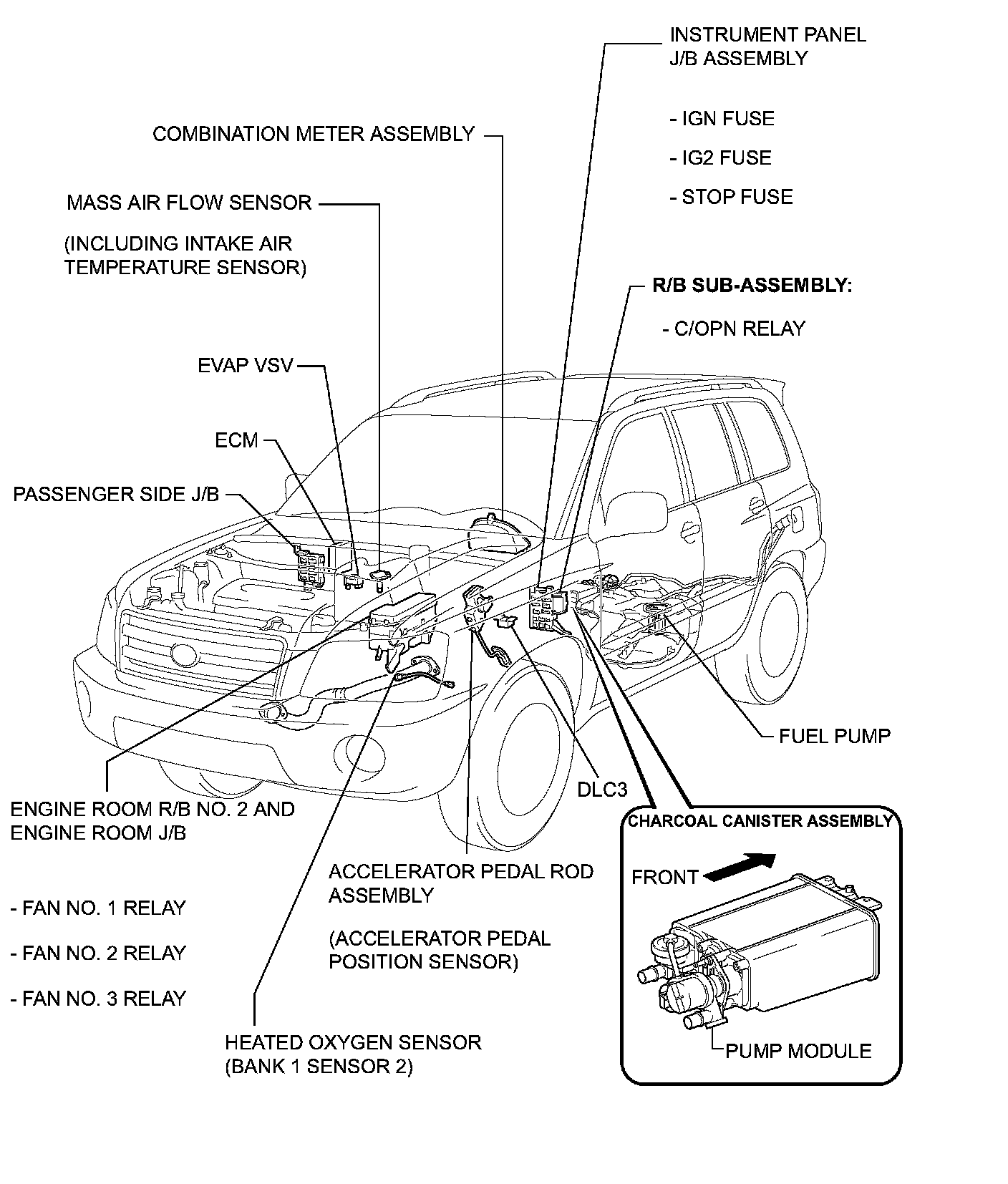 INSTRUMENT PANEL J/B ASSEMBLY

- IGN FUSE

- IG2 FUSE

- STOP FUSE

COMBINATION METER ASSEMBLY

MASS AIR FLOW SENSOR

(INCLUDING INTAKE AIR TEMPERATURE SENSOR)

R/B SUB-ASSEMBLY:

- C/OPN RELAY

EVAP VSV

ECM

PASSENGER SIDE J/B

FUEL PUMP

DLC3

ENGINE ROOM R/B NO. 2 AND ENGINE ROOM J/B

- FAN NO. 1 RELAY

- FAN NO. 2 RELAY

- FAN NO. 3 RELAY

ACCELERATOR PEDAL ROD ASSEMBLY

(ACCELERATOR PEDAL POSITION SENSOR)

HEATED OXYGEN SENSOR (BANK 1 SENSOR 2)

CHARCOAL CANISTER ASSEMBLY

FRONT

PUMP MODULE