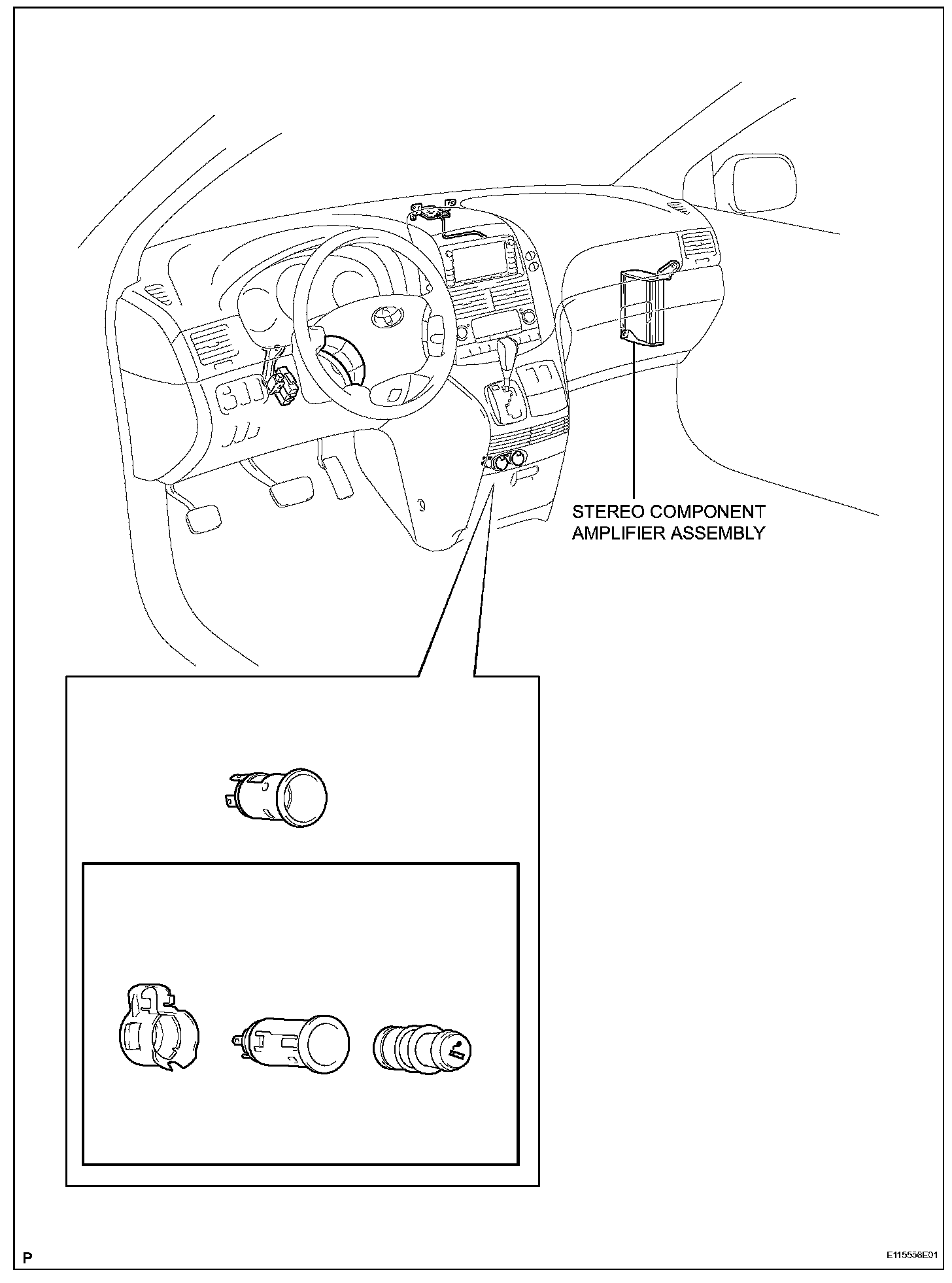 STEREO COMPONENT AMPLIFIER ASSEMBLY

P

E115556E01