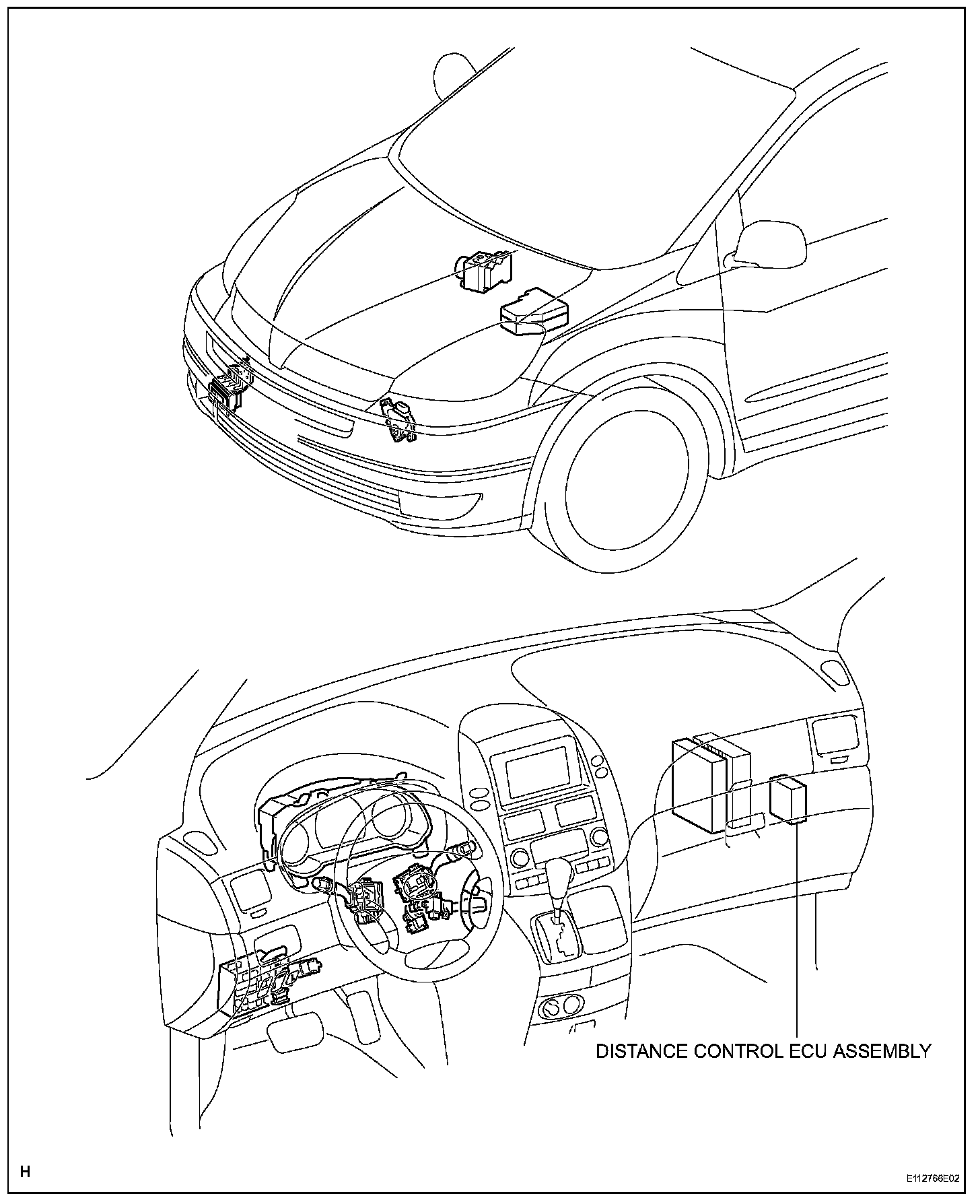 DISTANCE CONTROL ECU ASSEMBLY

H

E112766E02