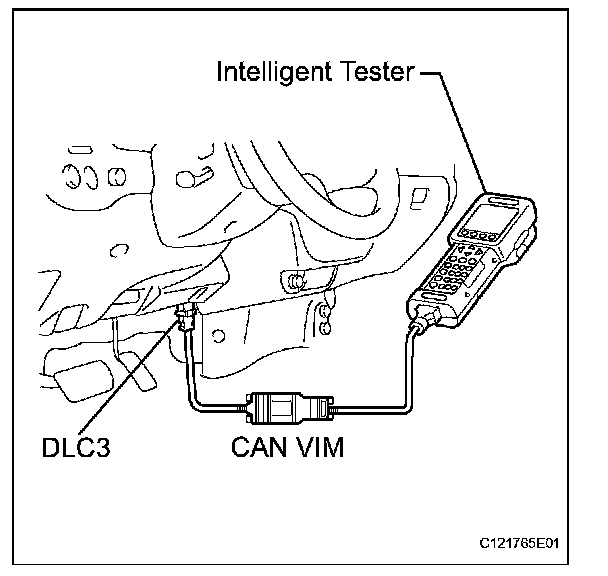 Intelligent Tester

DLC3

CAN VIM

C121765E01