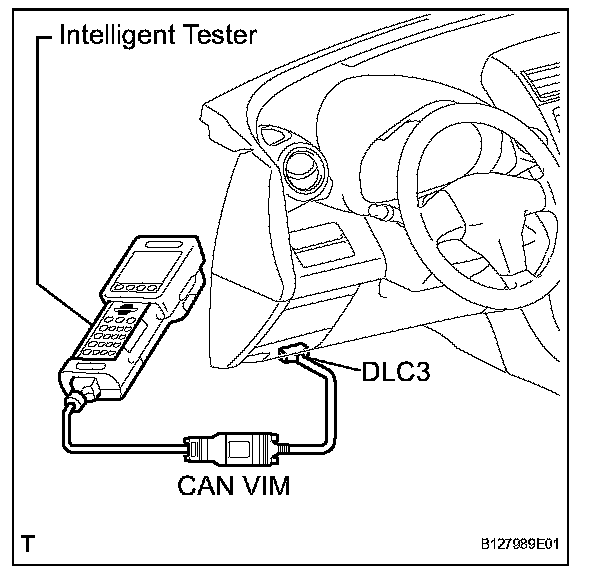 Intelligent Tester

DLC3

CAN VIM

T

B127989E01