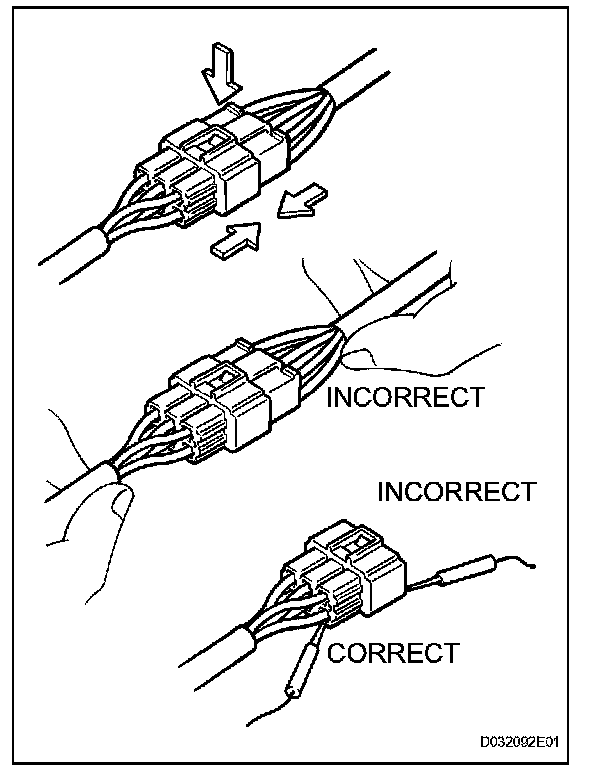 INCORRECT

INCORRECT

CORRECT

D032092E01