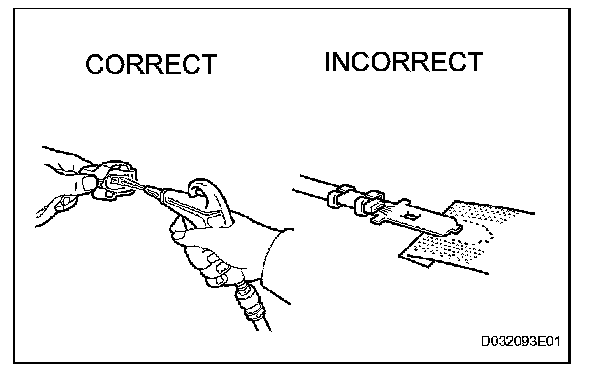 CORRECT

INCORRECT

D032093E01