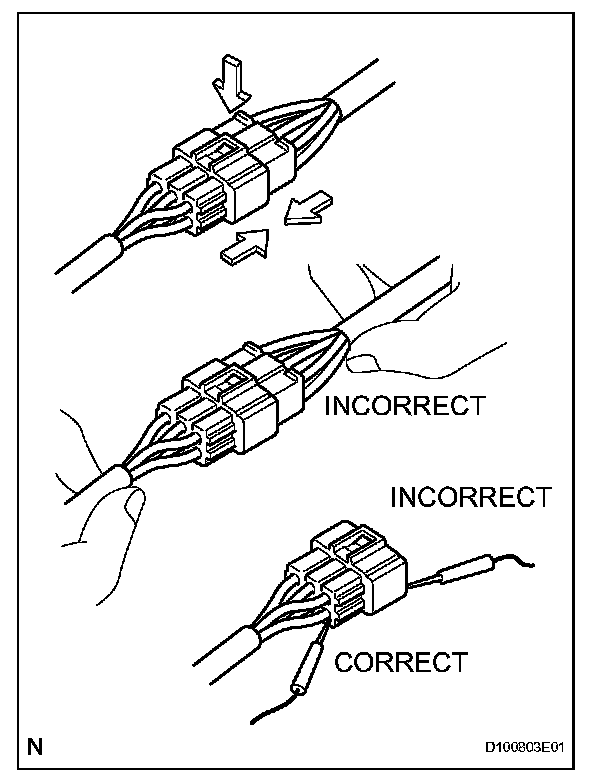 INCORRECT

INCORRECT

CORRECT

N

D100803E01