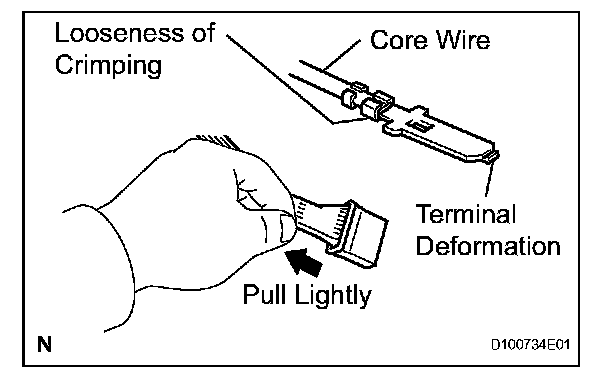 Looseness of Crimping

Core Wire

Terminal Deformation

Pull Lightly

N

D100734E01