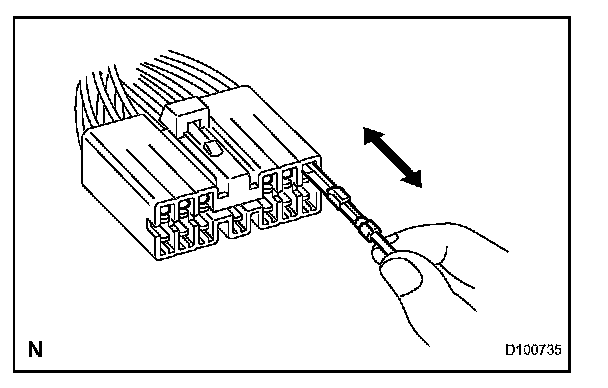 N

D100735