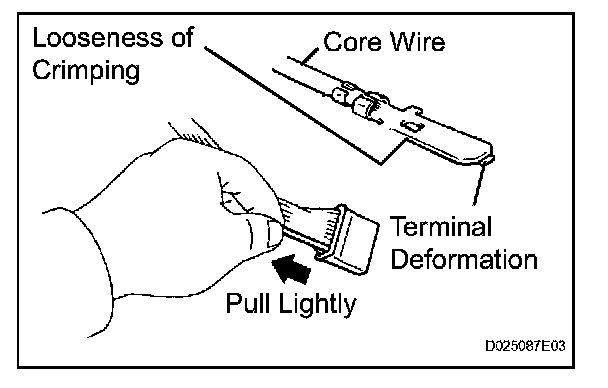 Looseness of Crimping

Core Wire

Terminal Deformation

Pull Lightly

D025087E03