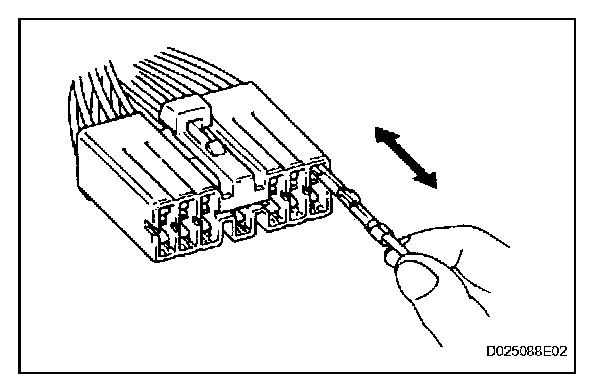 D025088E02