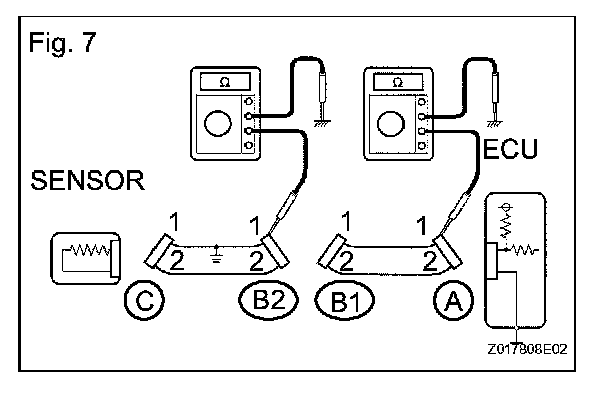 Fig. 7

Ω

Ω

ECU

SENSOR

1 1 1 1

2 2 2 2

C B2 B1 A

Z017808E02