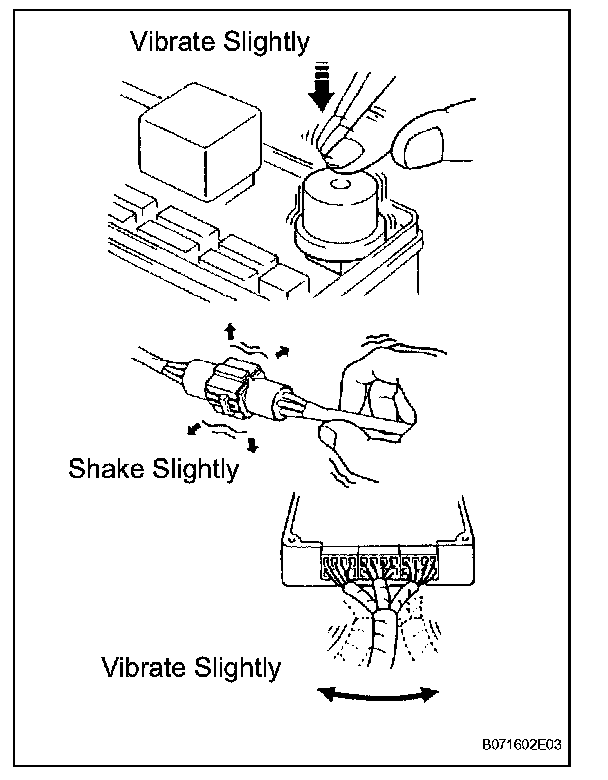 Vibrate Slightly

Shake Slightly

Vibrate Slightly

B071602E03