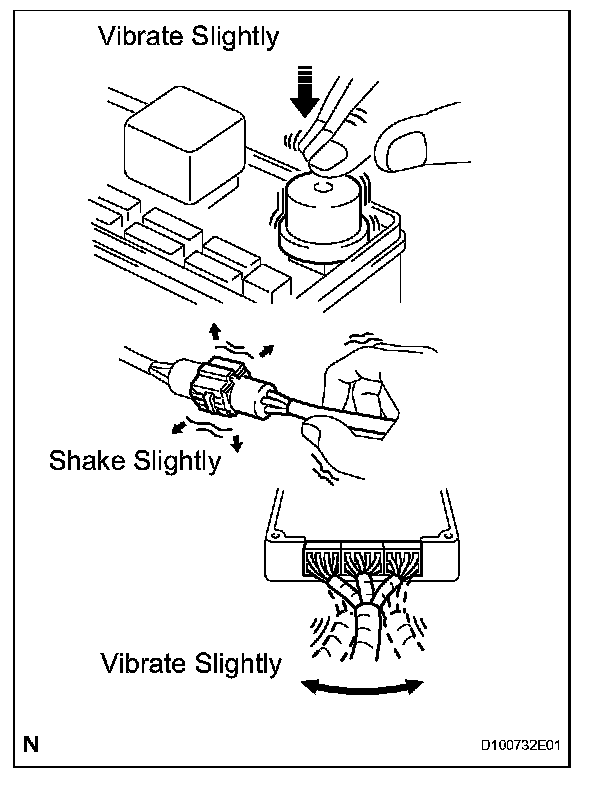 Vibrate Slightly

Shake Slightly

Vibrate Slightly

N

D100732E01