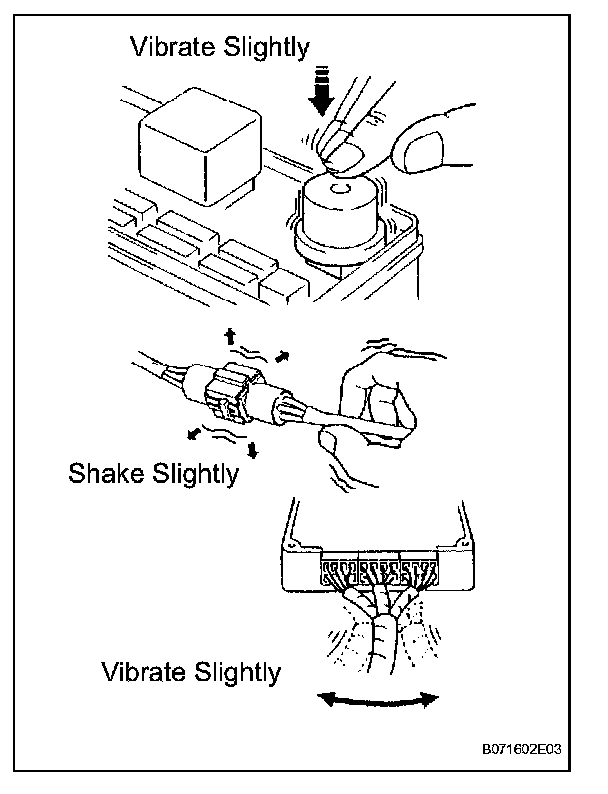 Vibrate Slightly

Shake Slightly

Vibrate Slightly

B071602E03