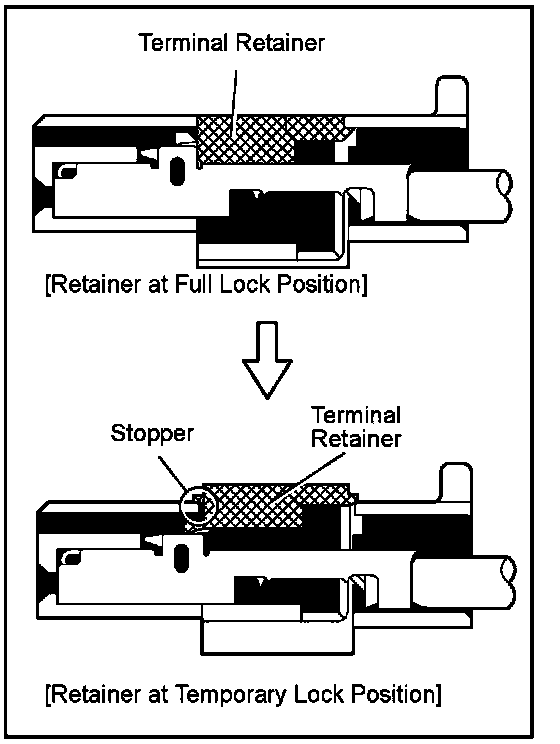 Terminal Retainer

[Retainer at Full Lock Position]

Stopper

Terminal Retainer

[Retainer at Temporary Lock Position]