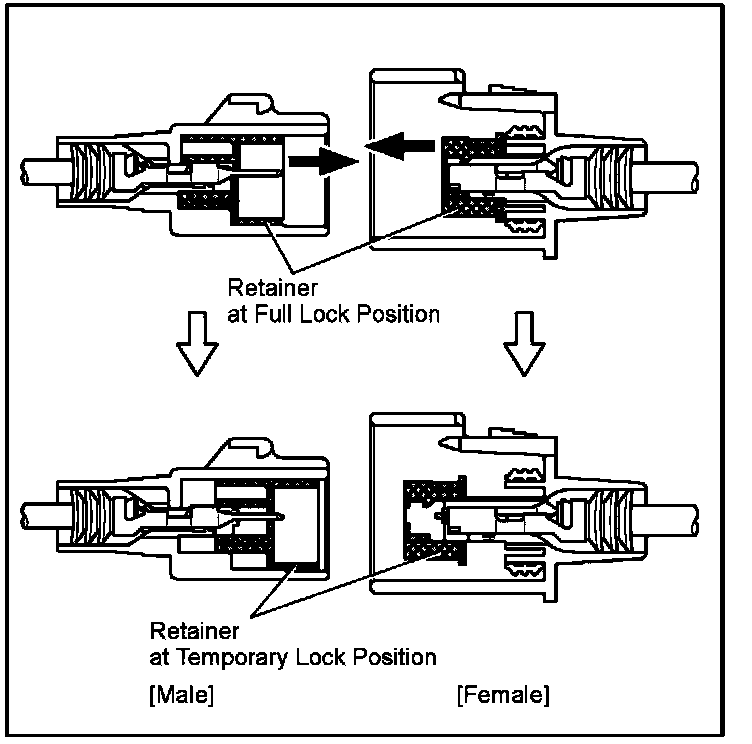 Retainer
at Full Lock Position

Retainer
at Temporary Lock Position

[Male]

[Female]