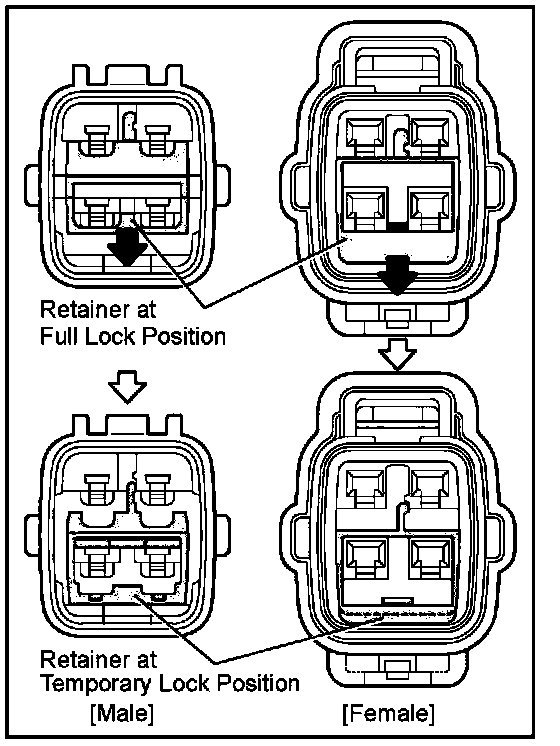 Retainer at
Full Lock Position

Retainer at
Temporary Lock Position

[Male]

[Female]