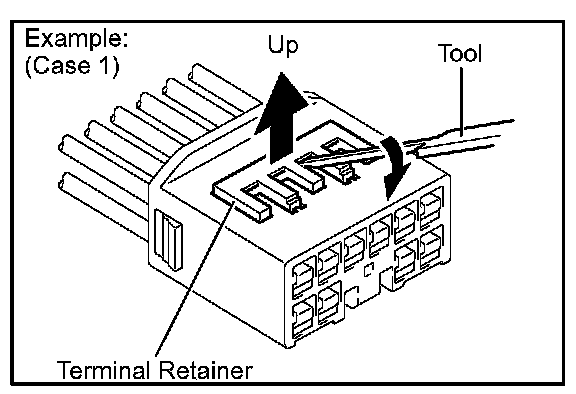 Example:
(Case 1)

Up

Tool

Terminal Retainer